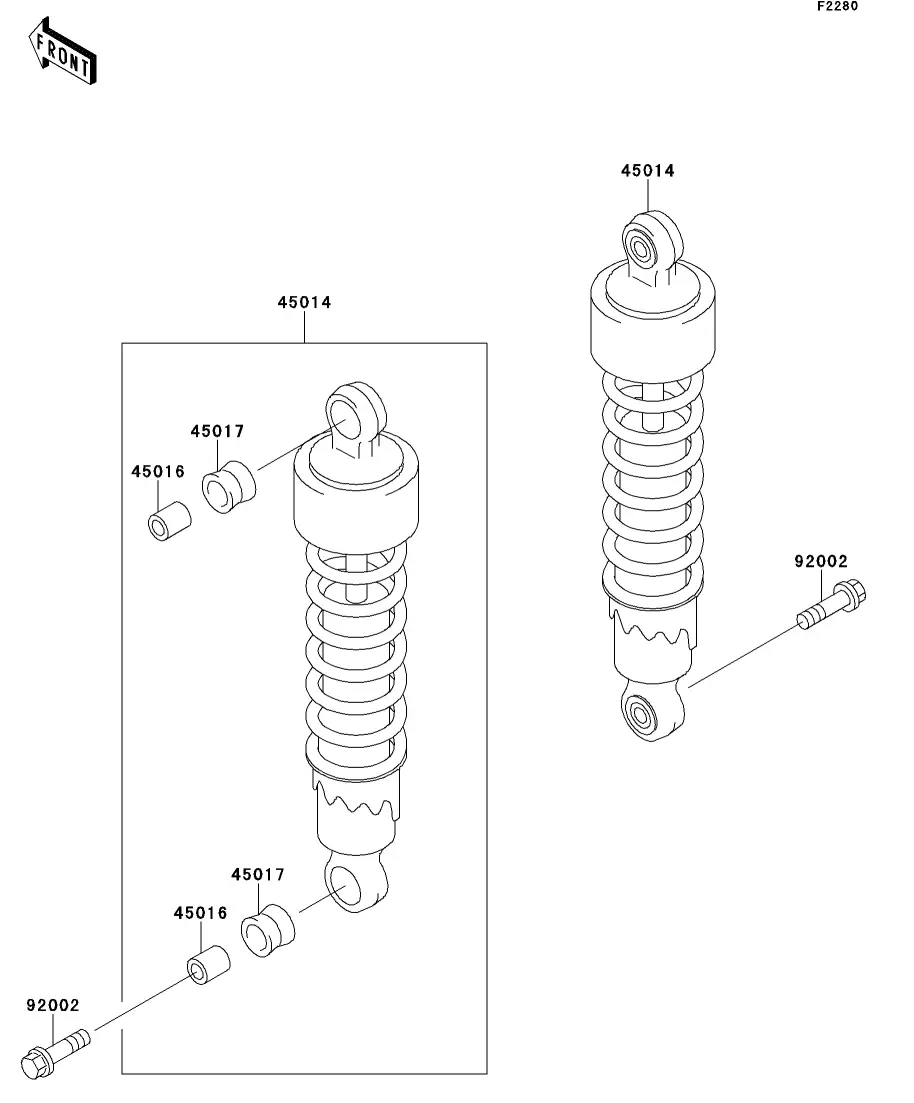 F2280

FRONT

45014

45014

45017

45016

92002

45017

45016

92002