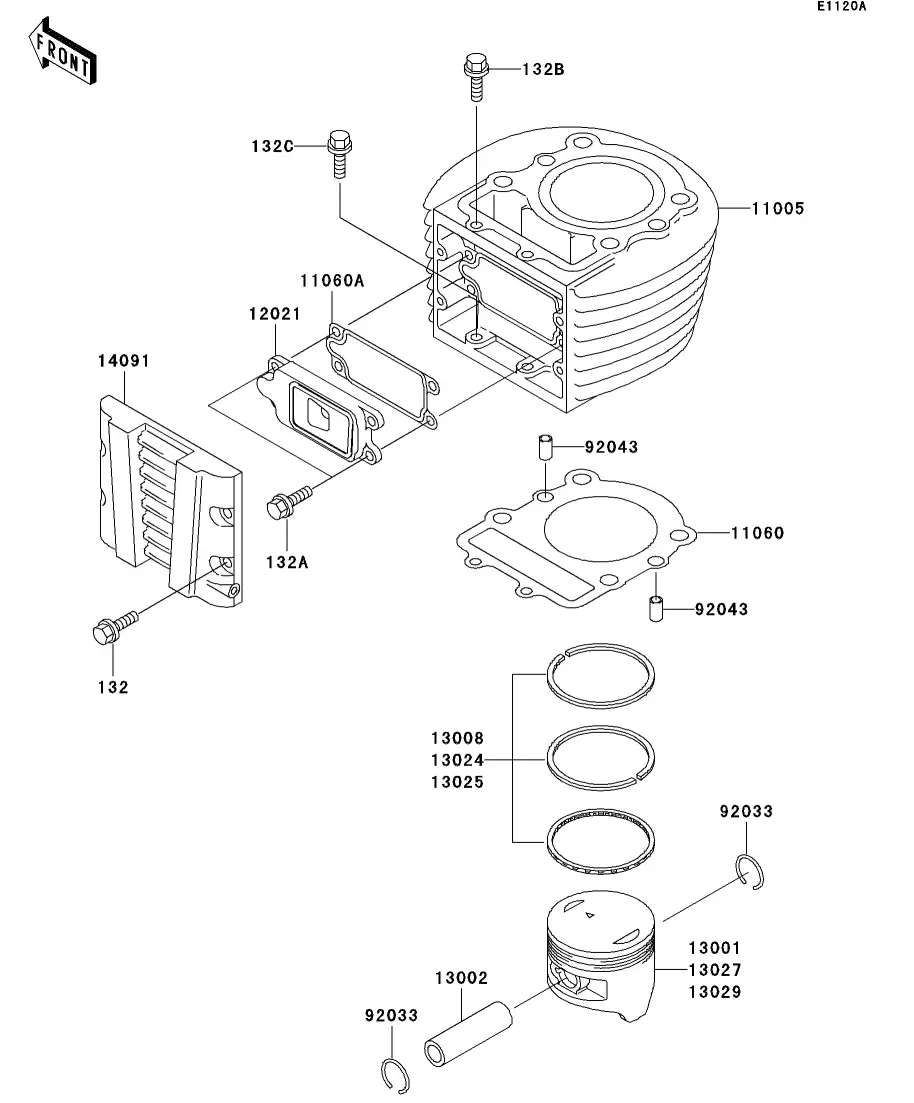 E1120A

FRONT

132B

132C

11005

11060A

12021

14091

92043

11060

132A

92043

132

13008
13024
13025

92033

13001
13027
13029

13002

92033