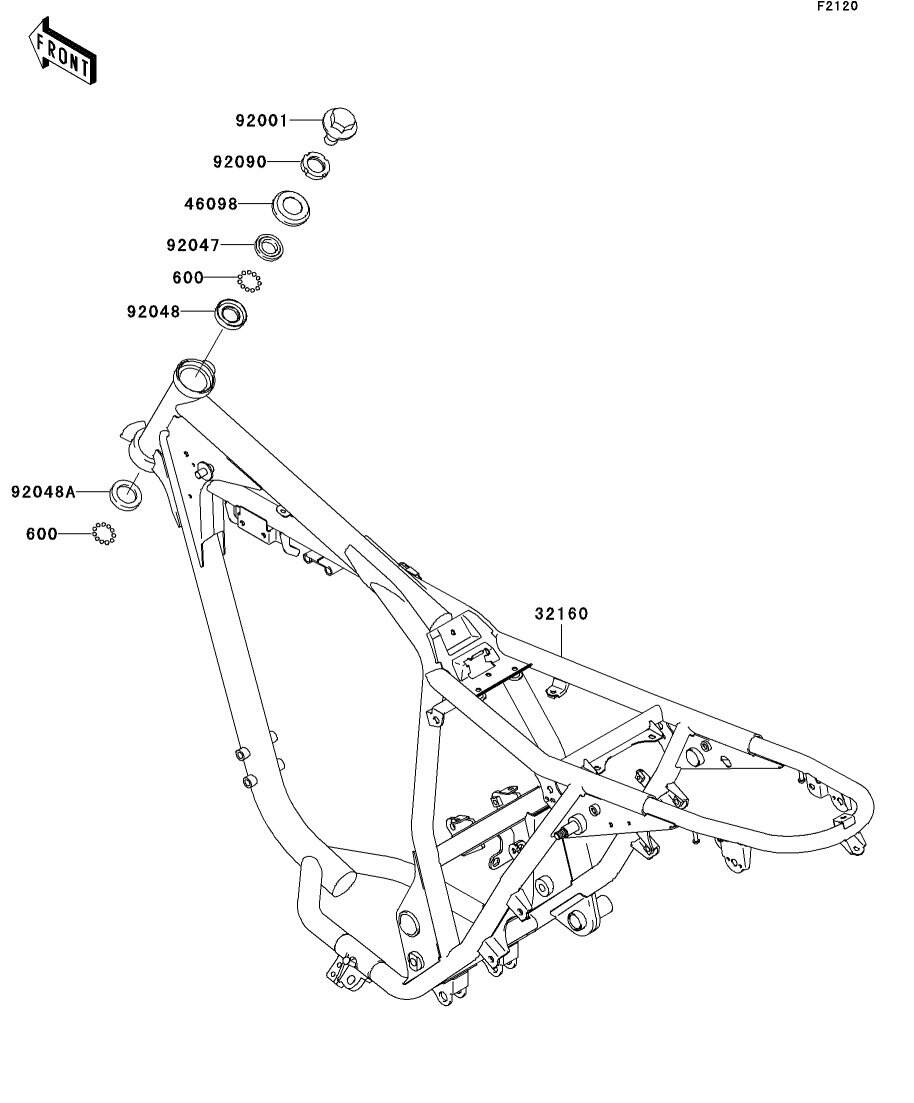 F2120

FRONT

92001
92090
46098
92047
600
92048
92048A
600
32160