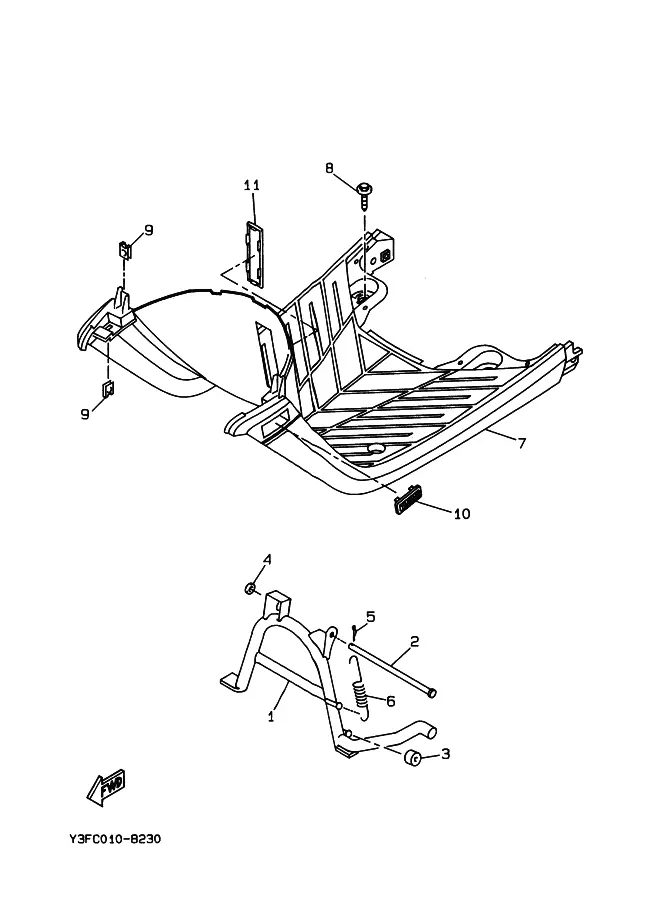 8
11
9
9
7
10
4
5
2
6
1
3
FWD
Y3FC010-8230