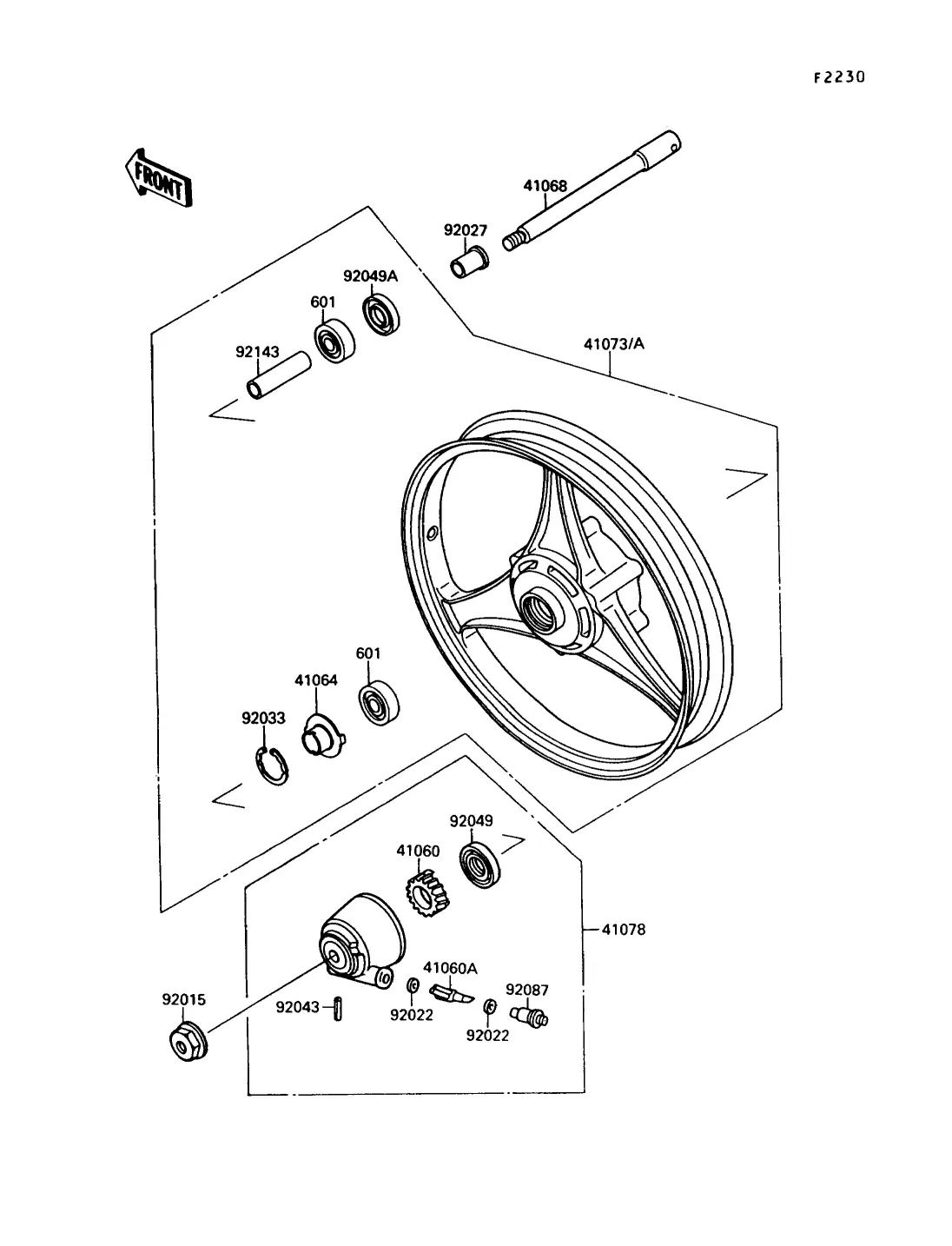 F2230

FRONT

41068

92027

92049A

601

92143

41073/A

601

41064

92033

92049

41060

41078

41060A

92087

92015

92043

92022

92022