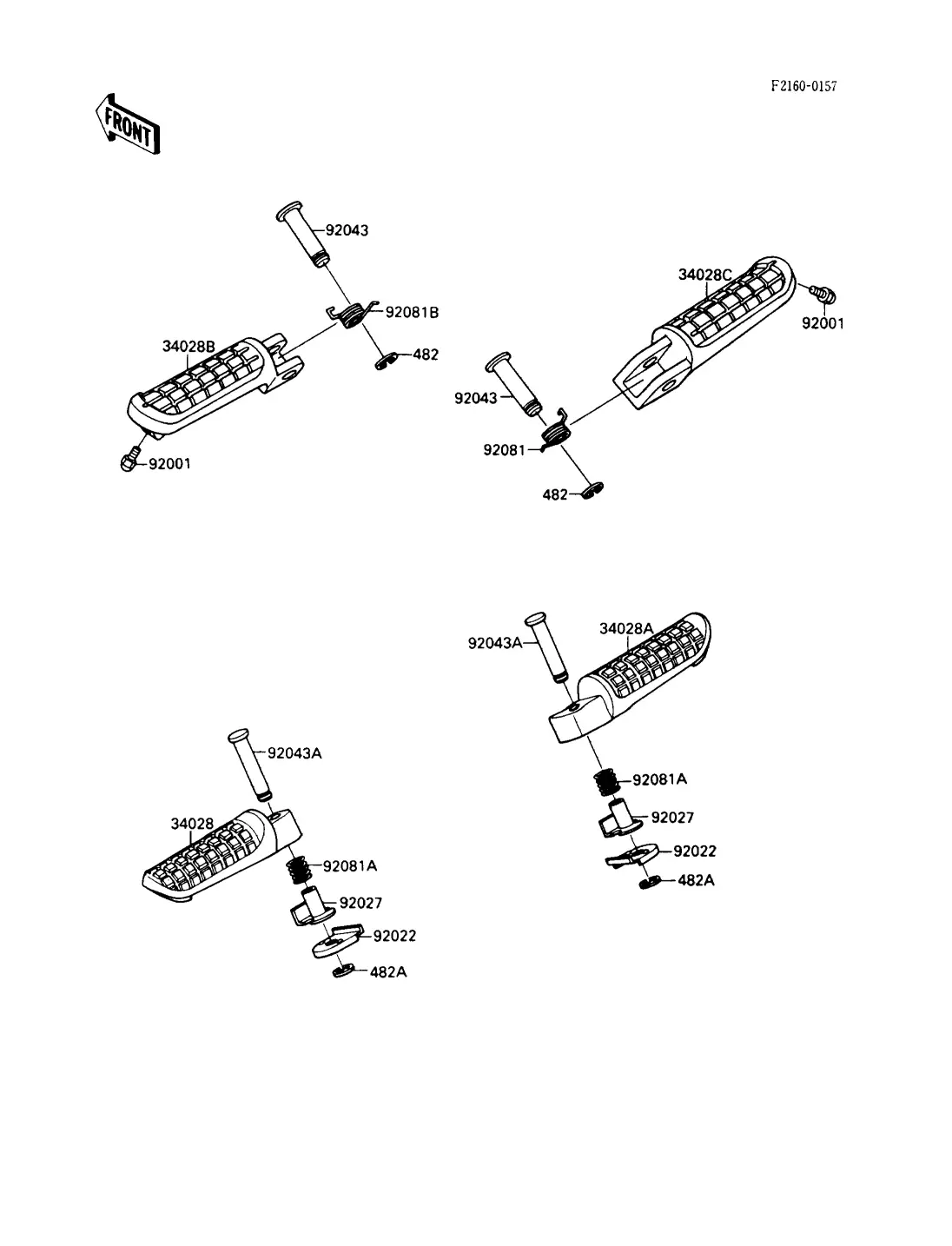 F2160-0157

FRONT

92043
92081B
34028B
482
92001

34028C
92001
92043
92081
482

92043A
34028A
92081A
92027
92022
482A

92043A
34028
92081A
92027
92022
482A