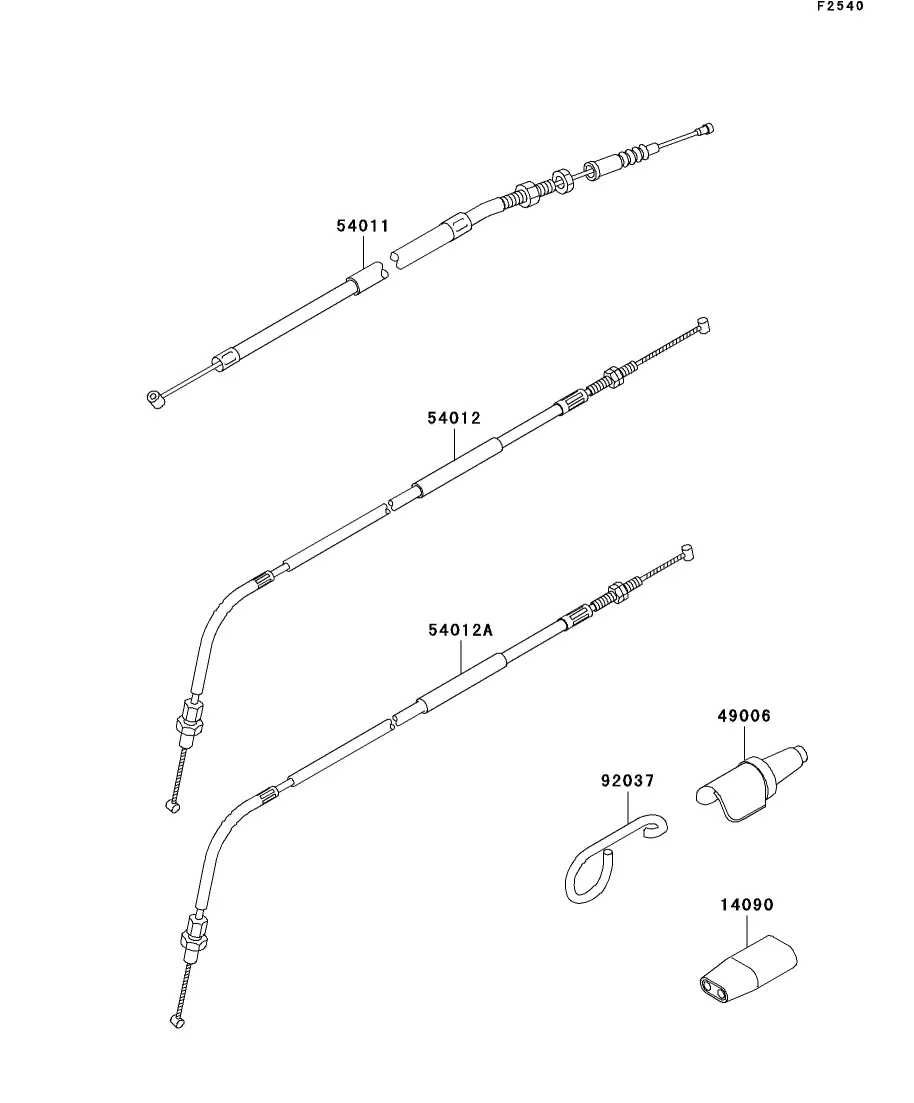 F2540

54011

54012

54012A

49006

92037

14090