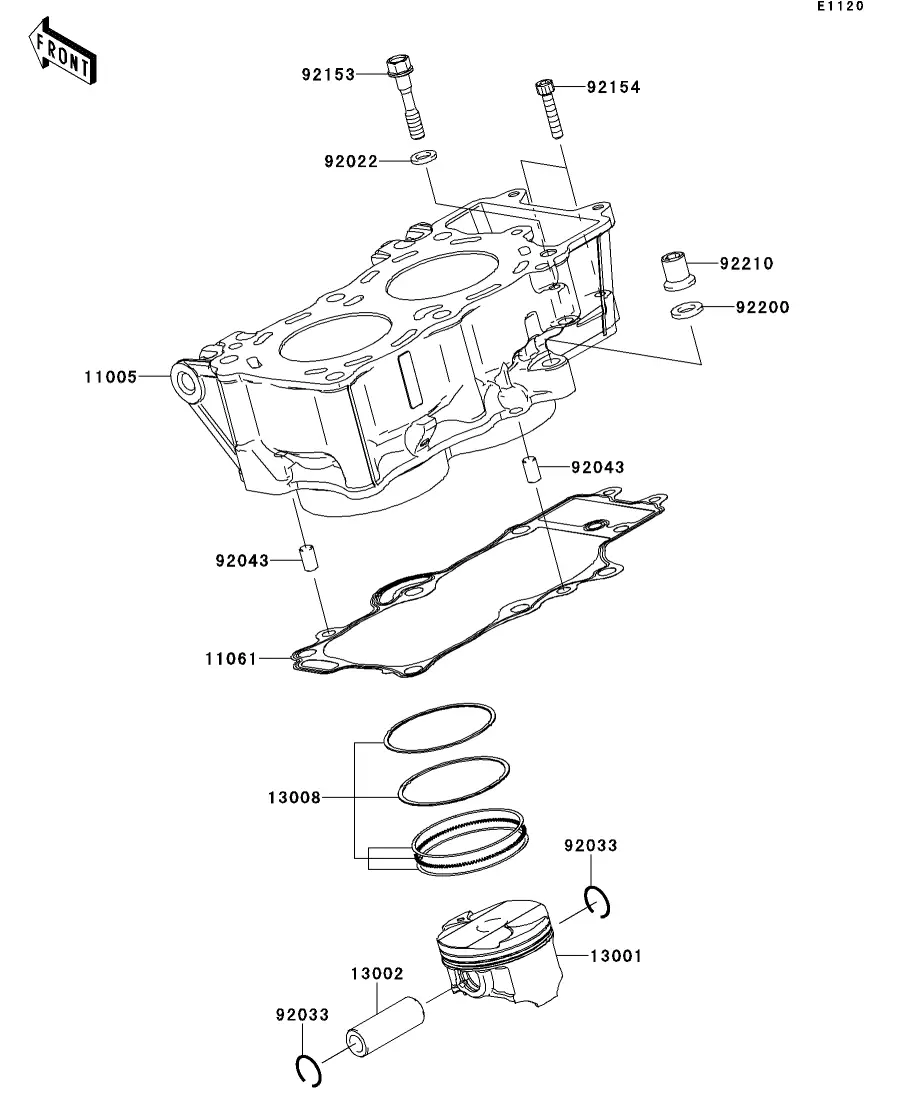 E1120

FRONT

92153
92154
92022
92210
92200
11005
92043
92043
11061
13008
92033
13001
13002
92033