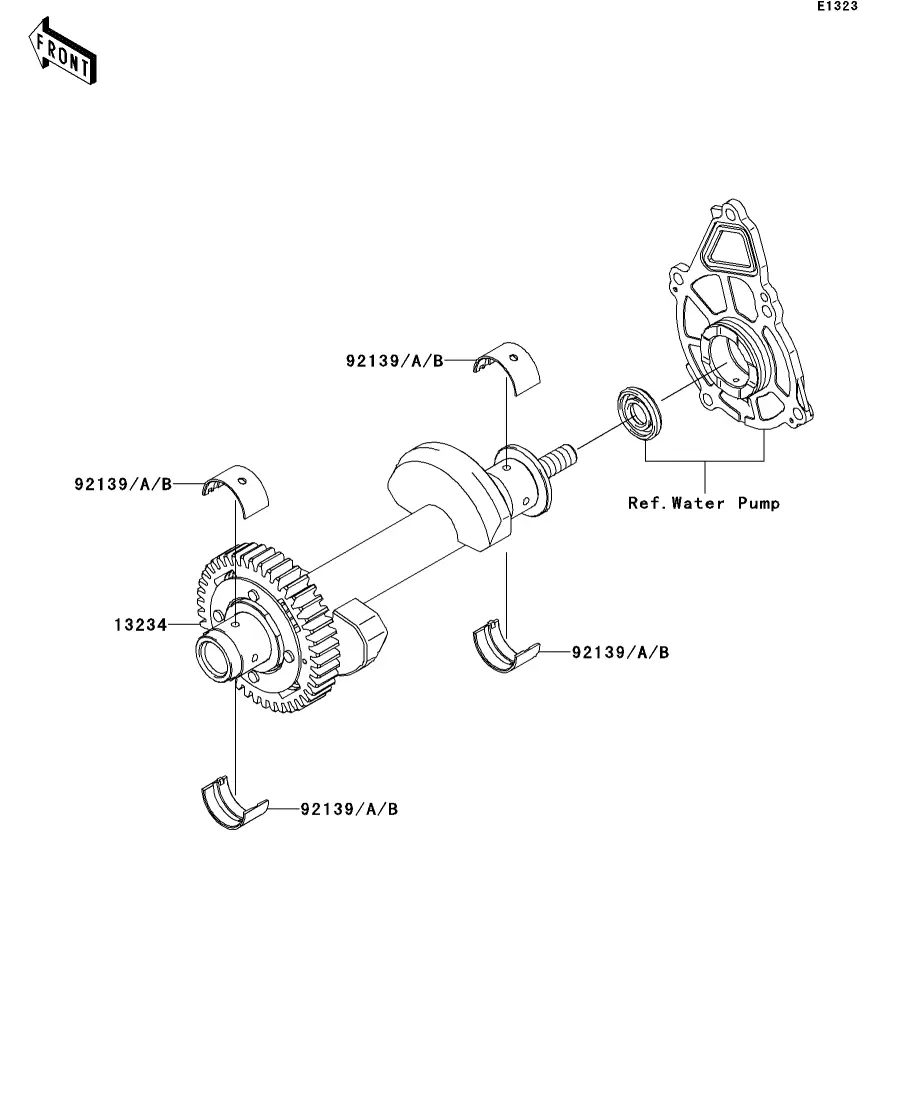 E1323

FRONT

92139/A/B

92139/A/B

Ref.Water Pump

13234

92139/A/B

92139/A/B