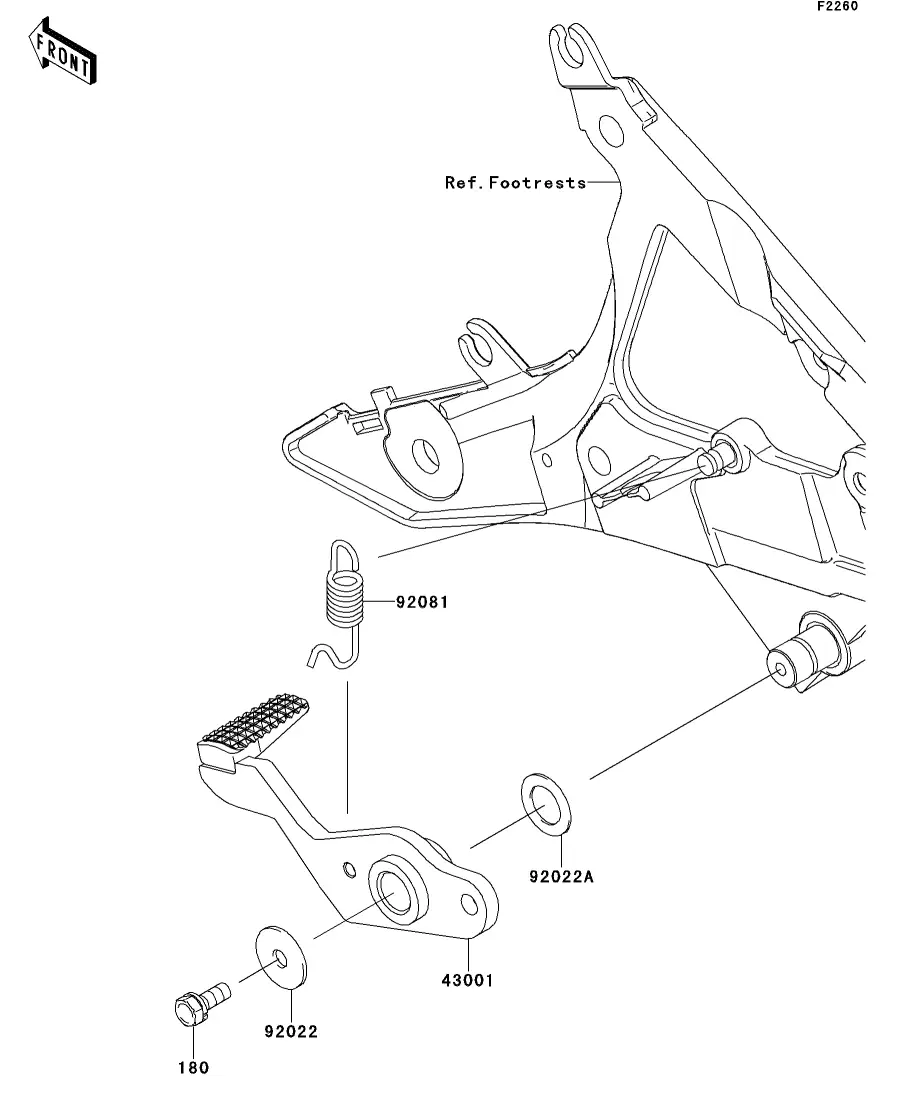 F2260

FRONT

Ref.Footrests

92081

92022A

43001

92022

180