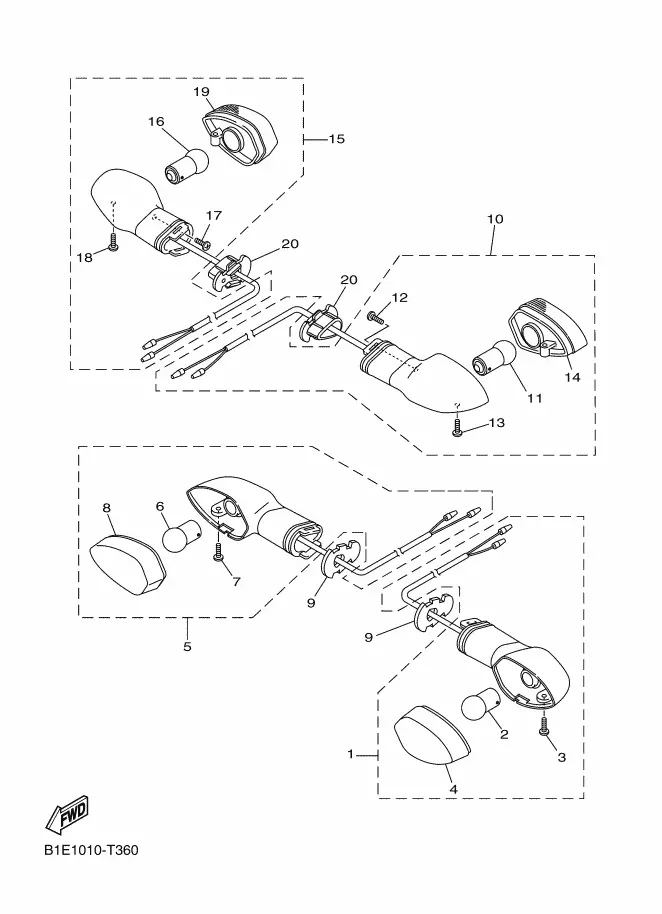 19
16
15
17
18
20
10
20
12
14
11
13
8
6
7
9
5
9
2
3
1
4
FWD
B1E1010-T360