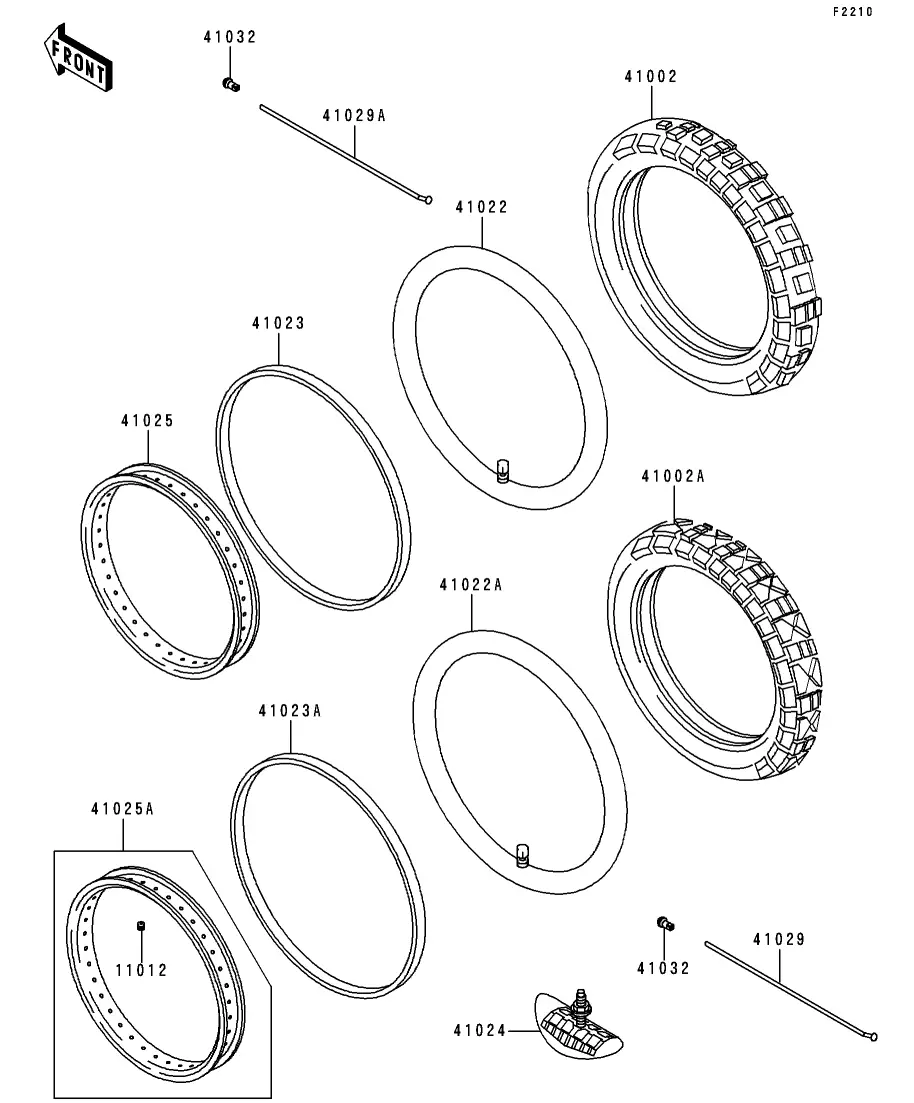 F2210

FRONT

41032

41029A

41002

41022

41023

41025

41002A

41022A

41023A

41025A

11012

41032

41029

41024