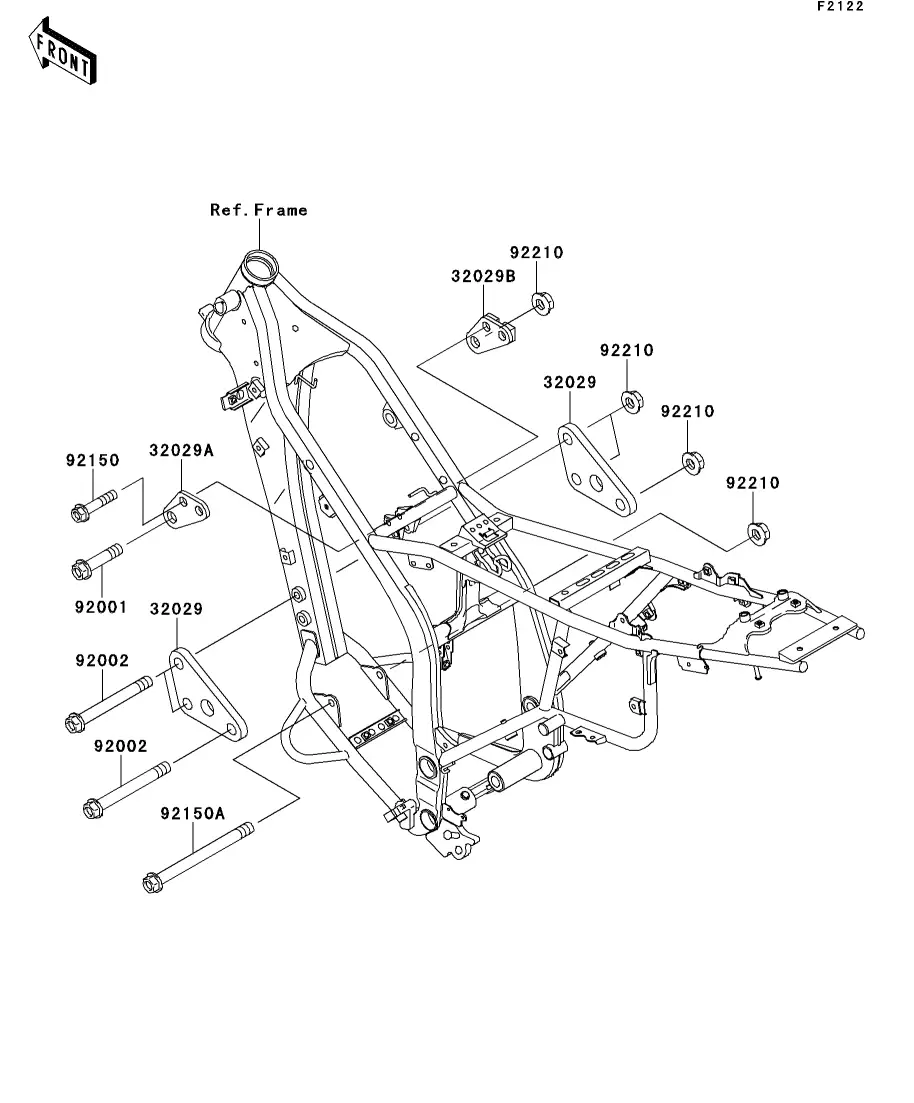 F2122

FRONT

Ref.Frame

92210

32029B

92210

32029

92210

92210

92150

32029A

92001

32029

92002

92002

92150A