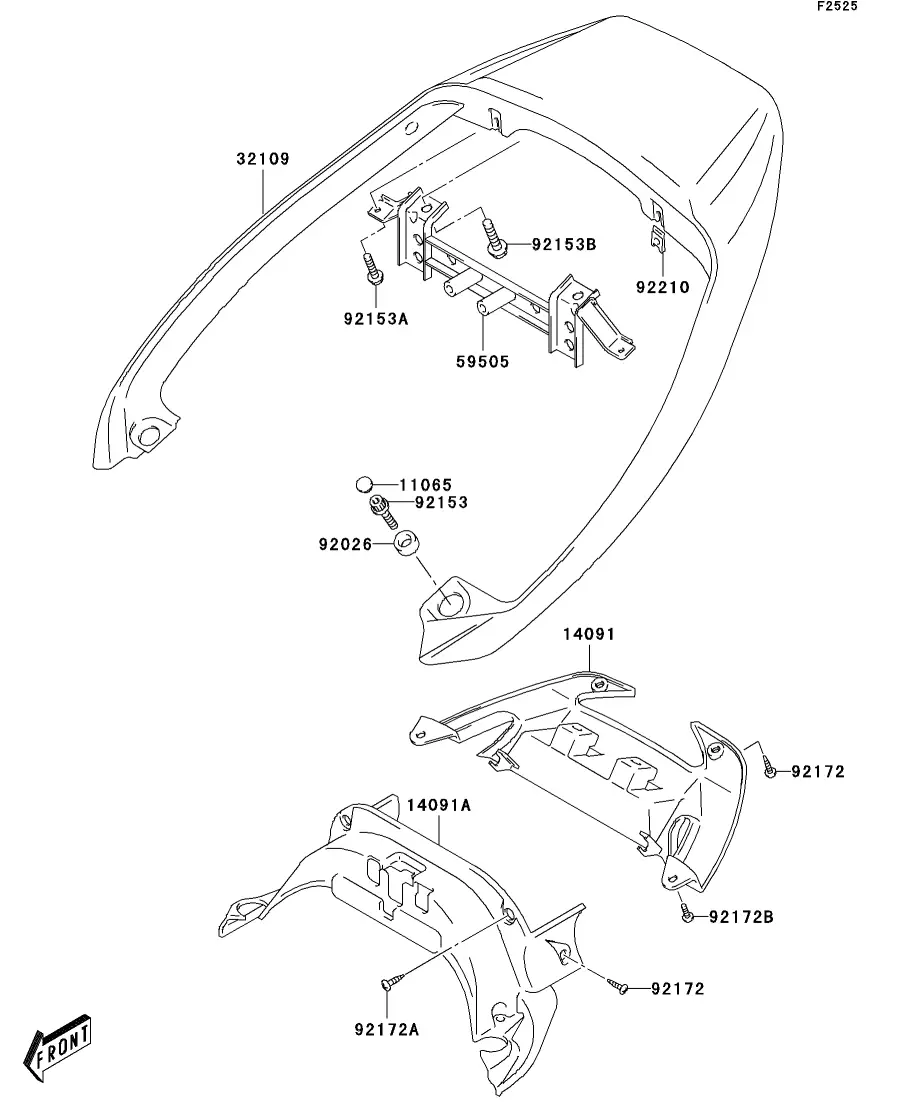 F2525

32109

92153B

92210

92153A

59505

11065
92153

92026

14091

92172

14091A

92172B

92172

92172A

FRONT