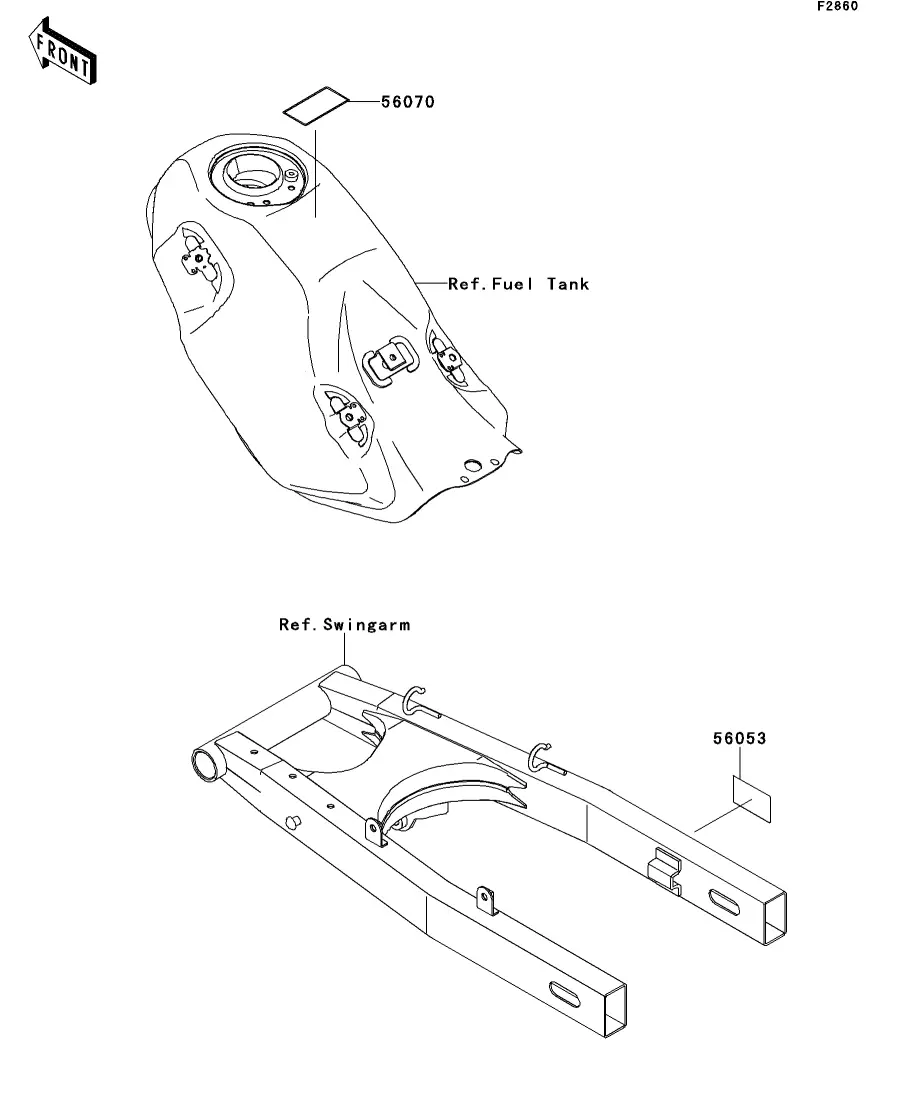 F2860

FRONT

56070

Ref.Fuel Tank

Ref.Swingarm

56053