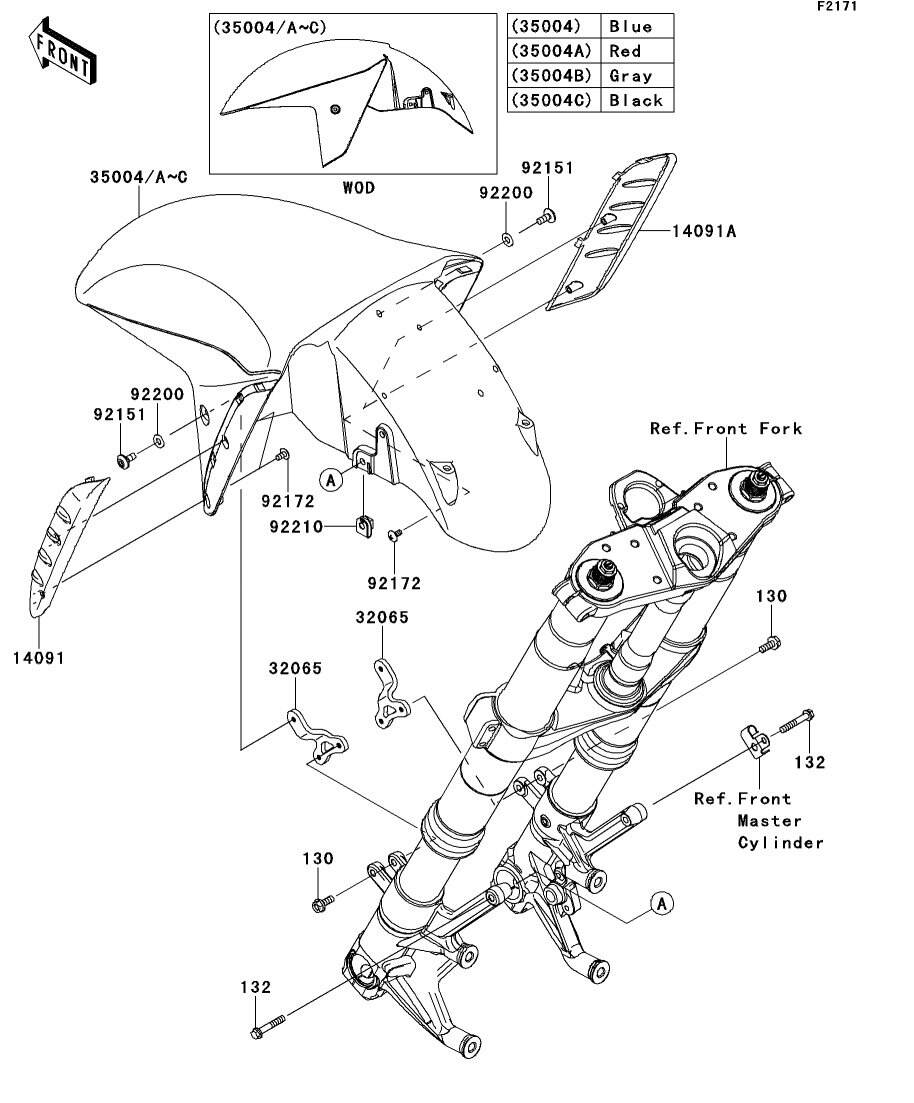 F2171

FRONT

(35004/A~C)

WOD

| (35004) | Blue |
|---|---|
| (35004A) | Red |
| (35004B) | Gray |
| (35004C) | Black |

35004/A~C

92151

92200

14091A

92200

92151

92172

A

92210

92172

14091

Ref.Front Fork

32065

32065

130

132

Ref.Front Master Cylinder

130

A

132