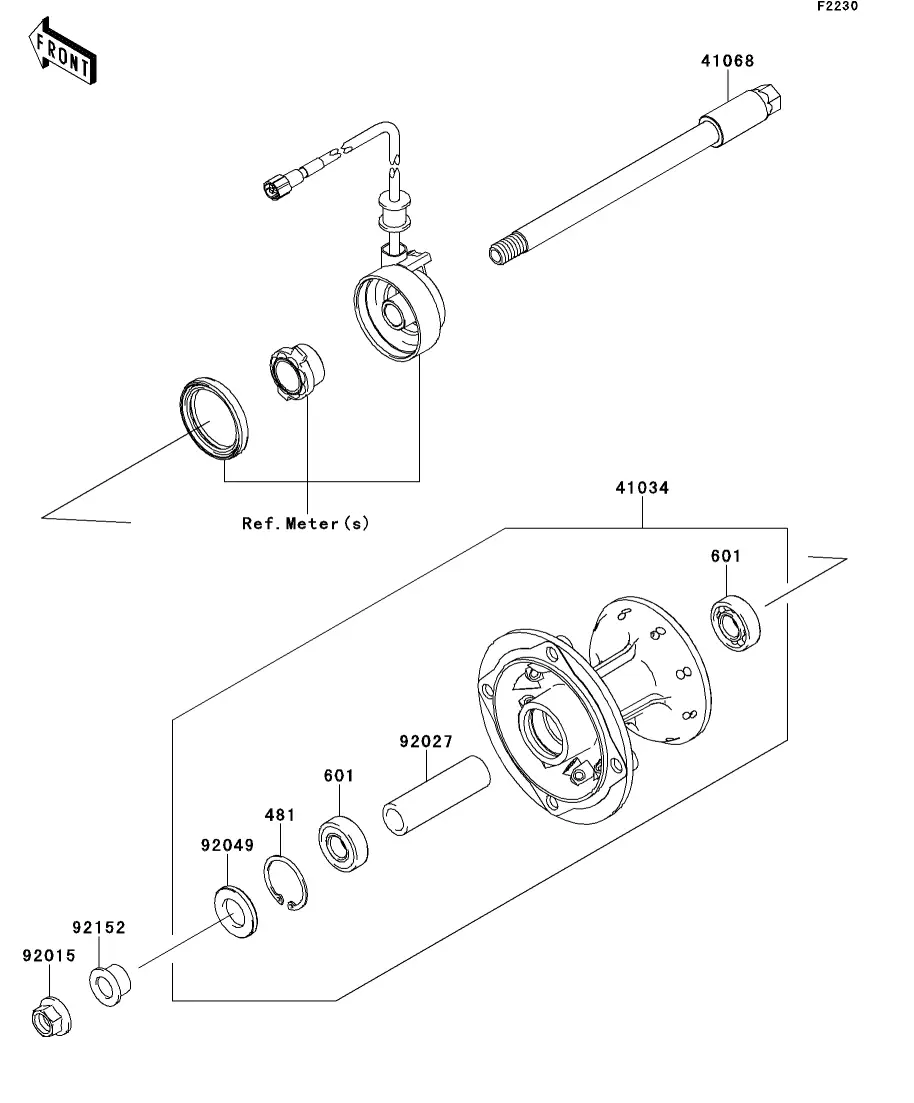 F2230

FRONT

41068

Ref.Meter(s)

41034

601

92027

601

481

92049

92152

92015