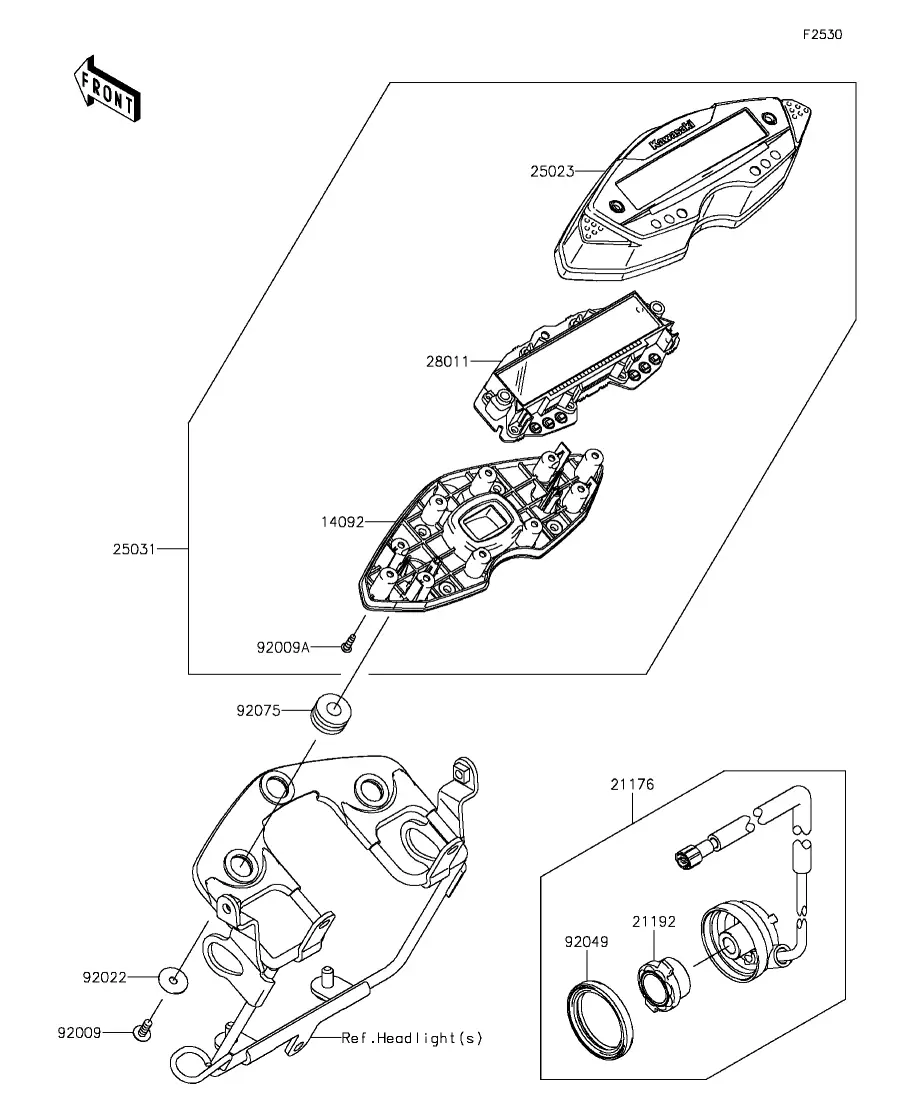 F2530

FRONT

Kawasaki

25023

28011

14092

25031

92009A

92075

21176

21192

92049

92022

92009

Ref.Headlight(s)