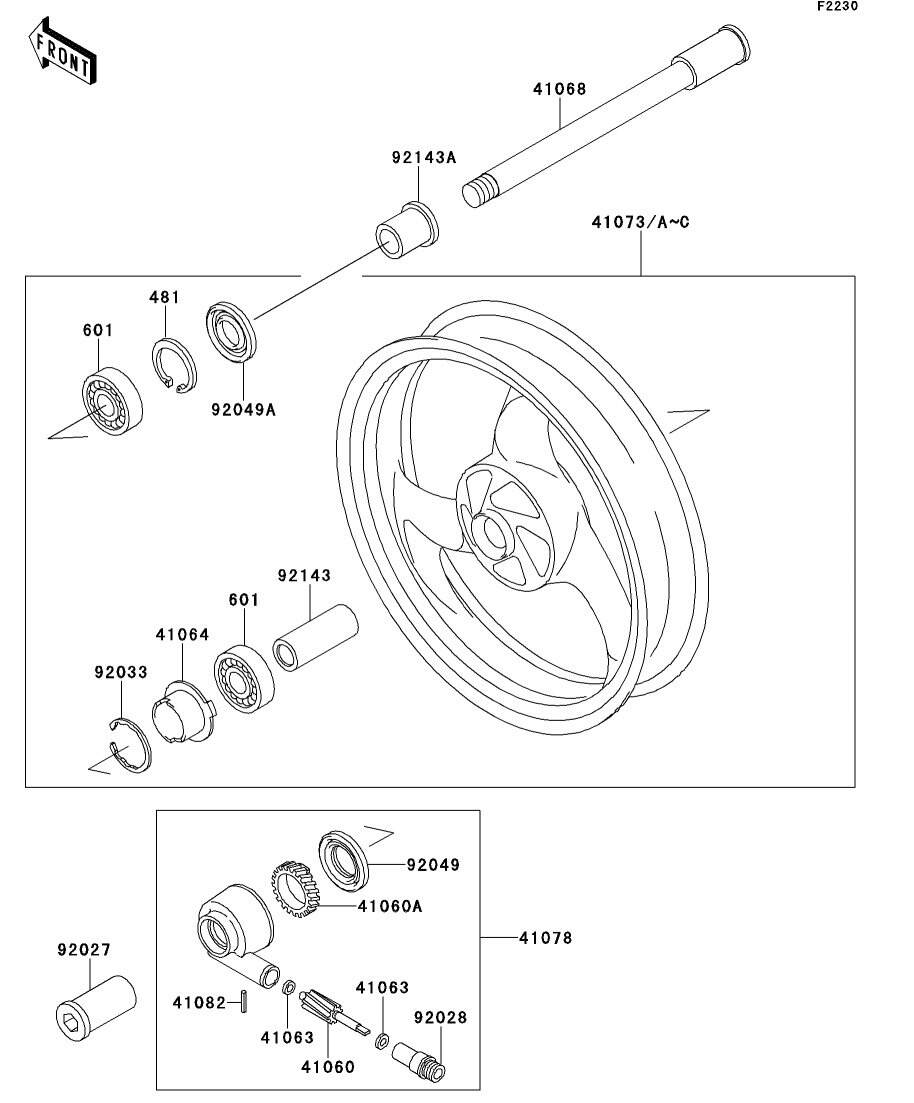 F2230

FRONT

41068

92143A

41073/A~C

481

601

92049A

92143

601

41064

92033

92049

41060A

41078

92027

41082

41063

41063

92028

41060