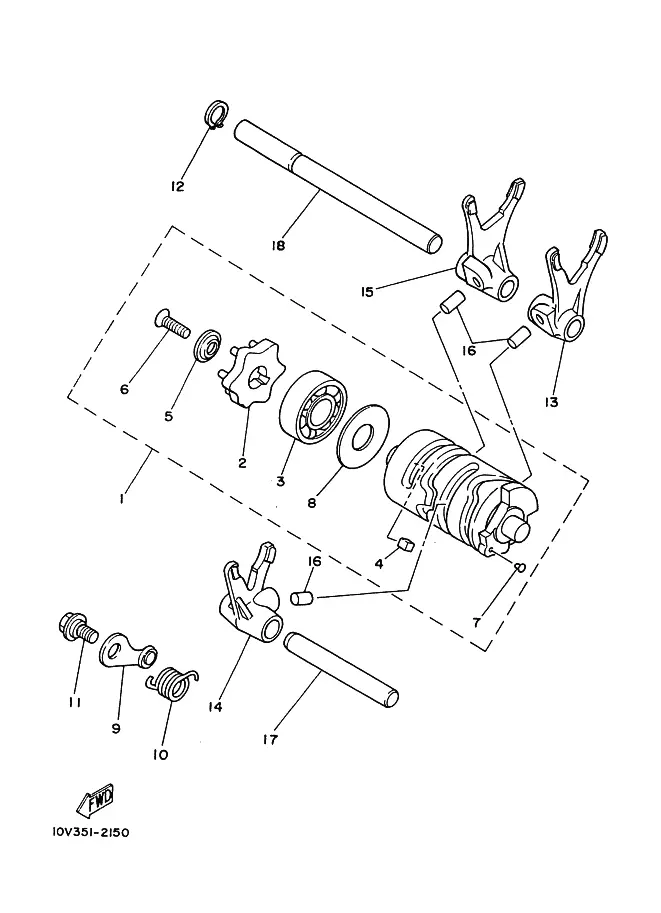 12
18
15
16
13
6
5
2
3
8
1
4
16
7
11
9
10
14
17
FWD
10V351-2150