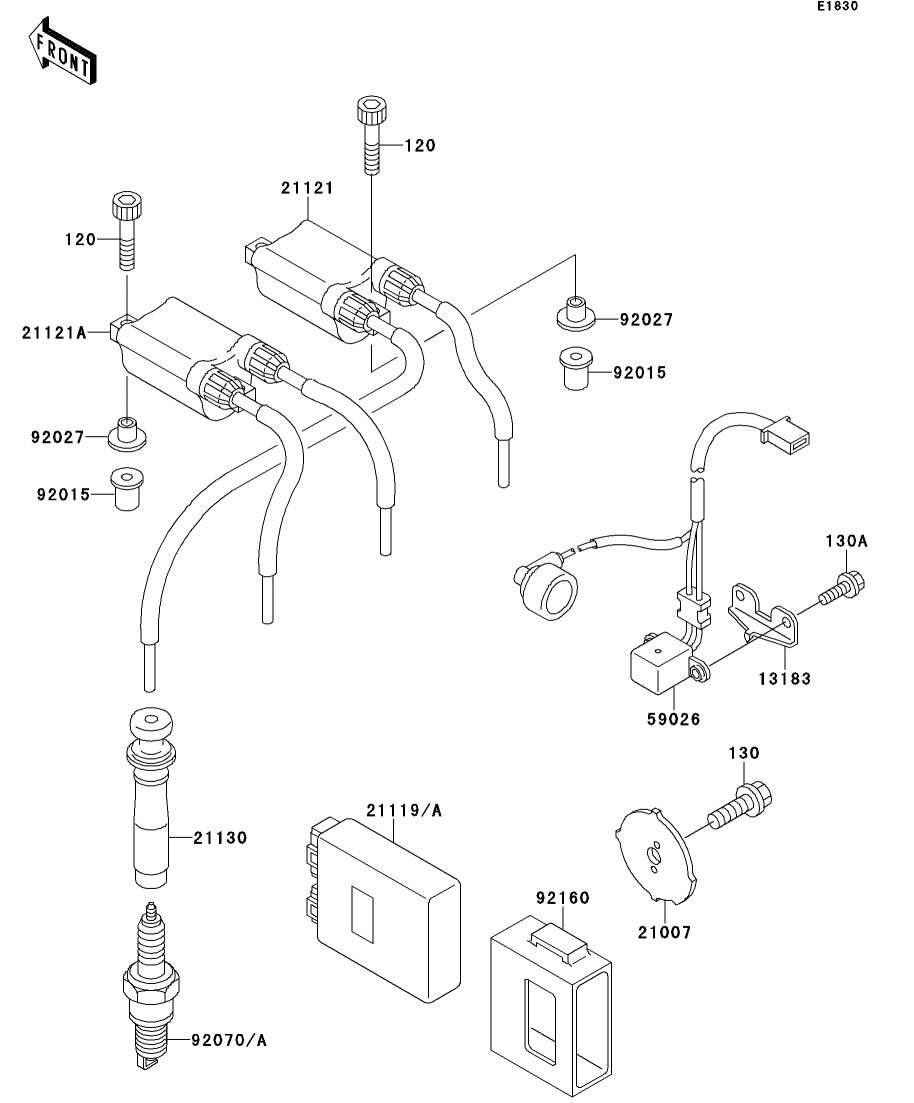 E1830

FRONT

120

21121

120

21121A

92027

92015

92027

92015

130A

13183

59026

130

21130

21119/A

92160

21007

92070/A