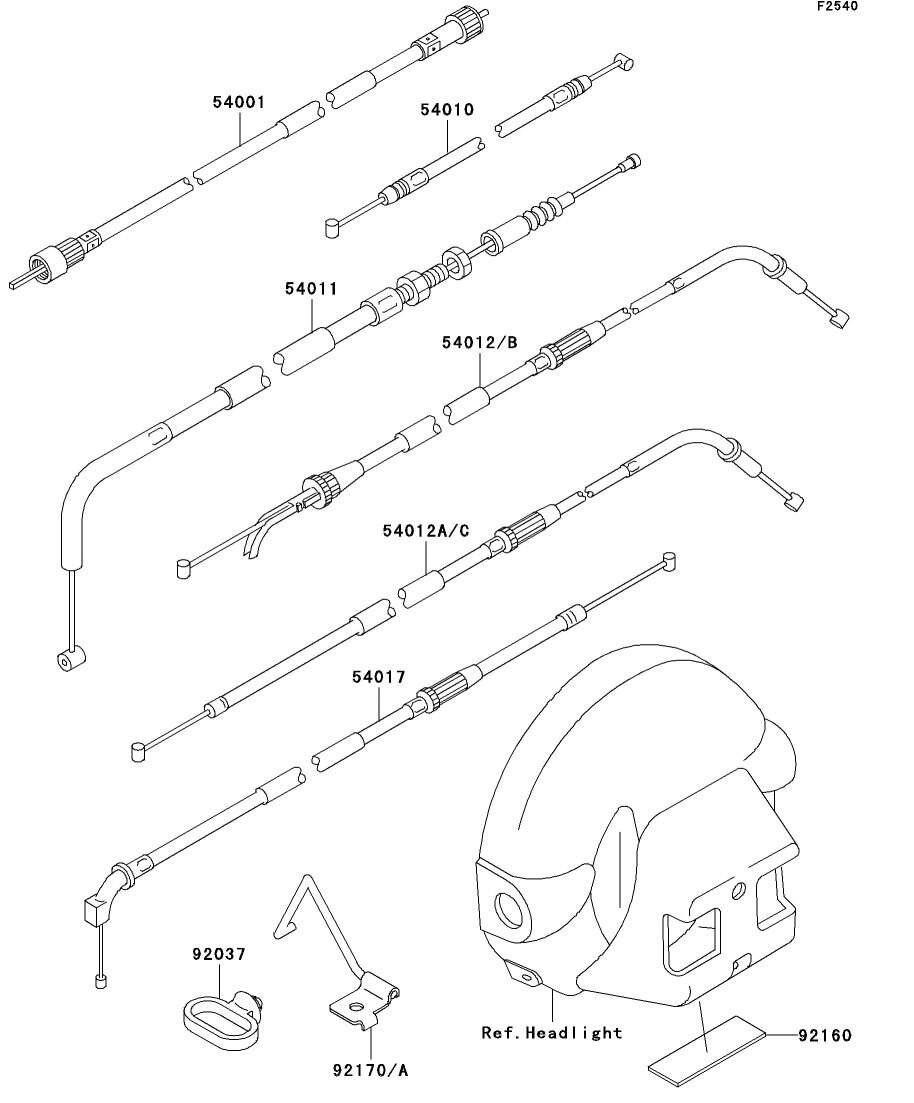 F2540

54001

54010

54011

54012/B

54012A/C

54017

92037

92170/A

Ref.Headlight

92160