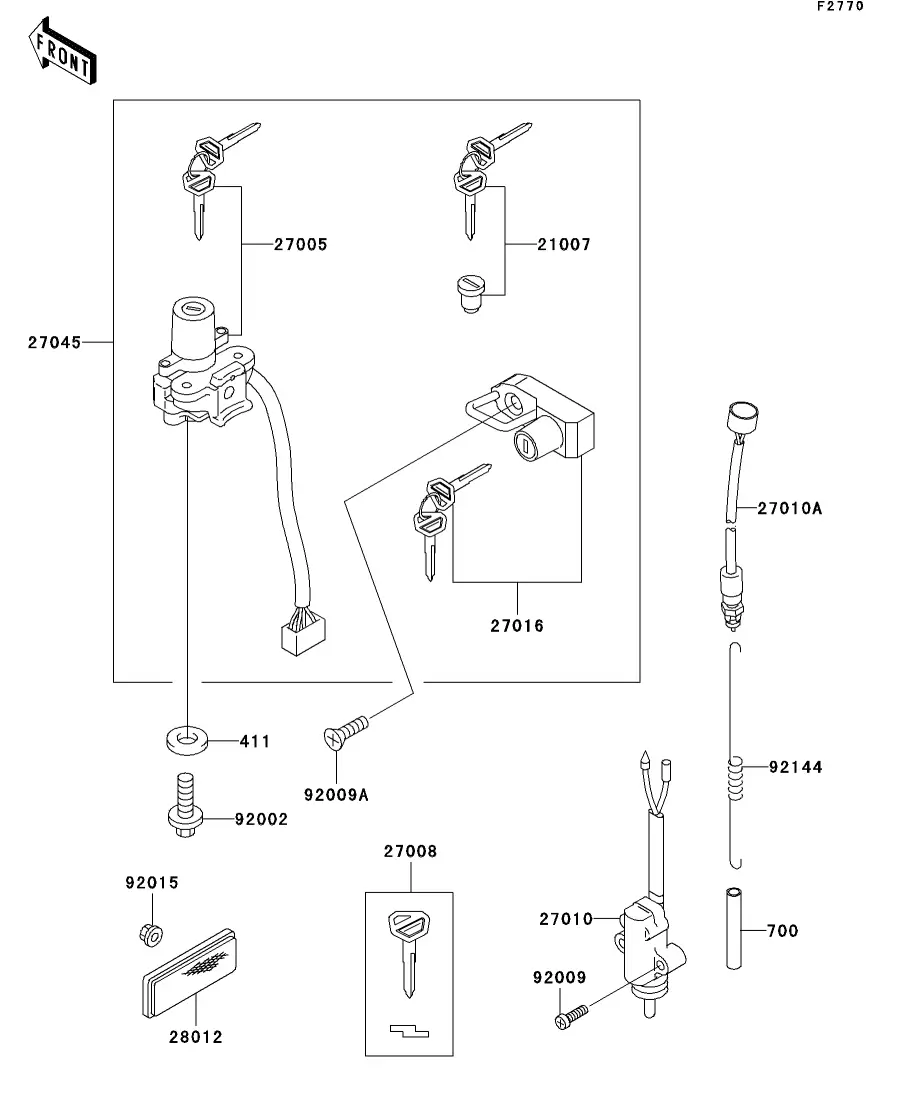 F2770

FRONT

27005

21007

27045

27010A

27016

411

92009A

92144

92002

27008

92015

27010

700

92009

28012