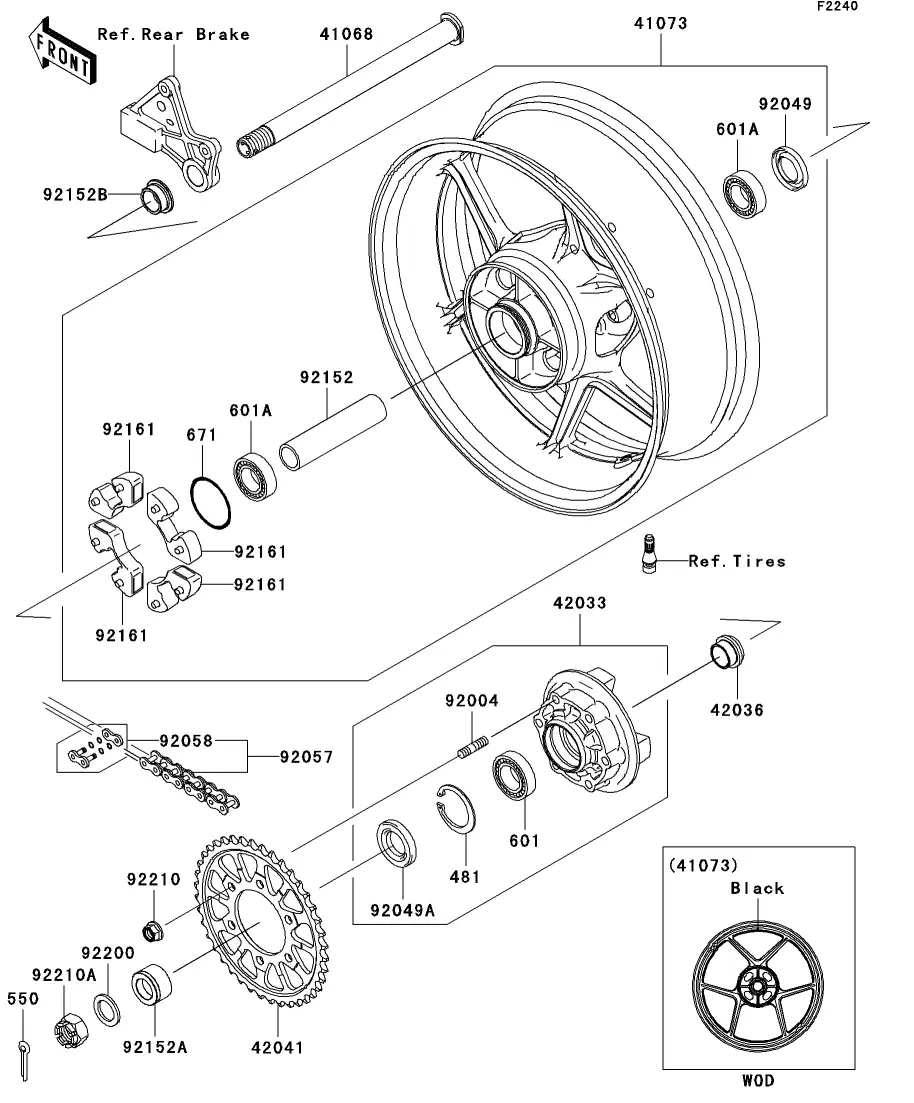 F2240

FRONT

Ref. Rear Brake

41068

41073

92049

601A

92152B

92152

601A

671

92161

92161

92161

92161

Ref. Tires

42033

42036

92004

92058

92057

601

481

92049A

92210

92200

92210A

550

92152A

42041

(41073)

Black

WOD