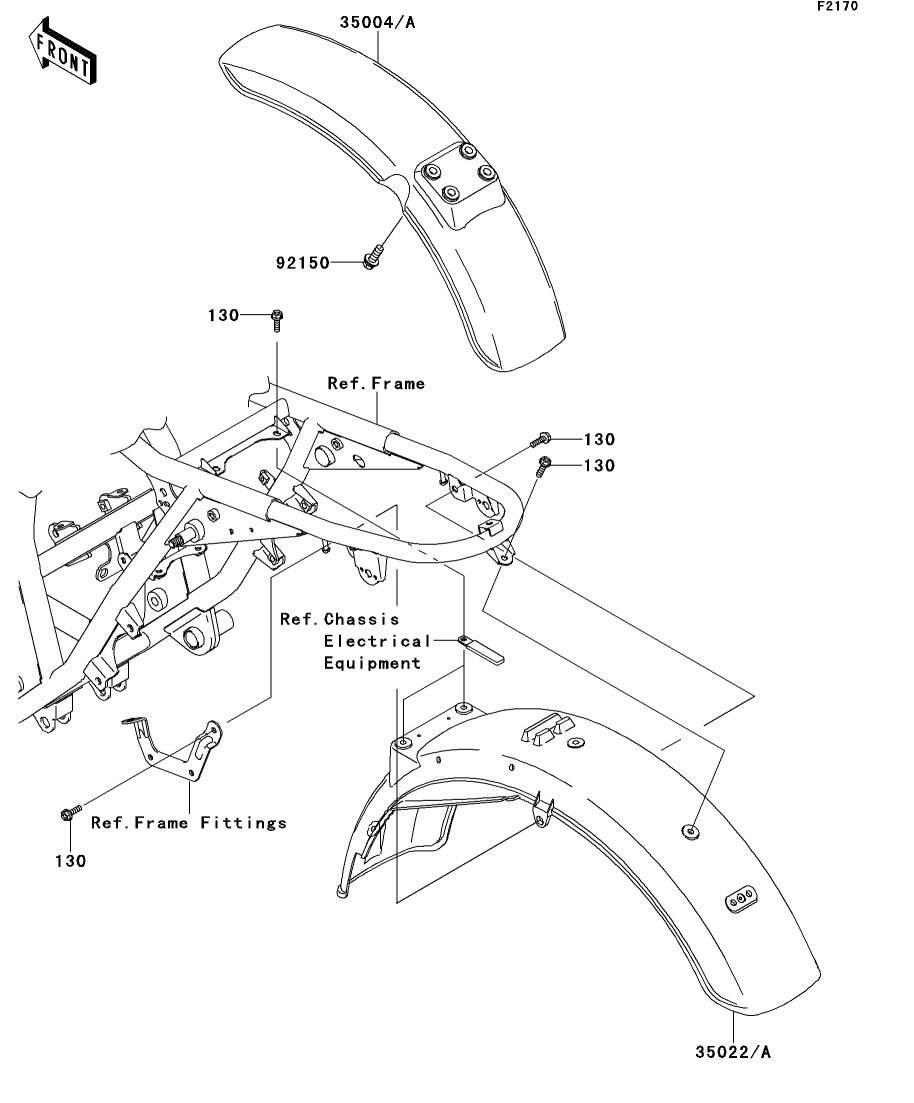 F2170

FRONT

35004/A

92150

130

Ref.Frame

130

130

Ref.Chassis
Electrical
Equipment

Ref.Frame Fittings

130

35022/A