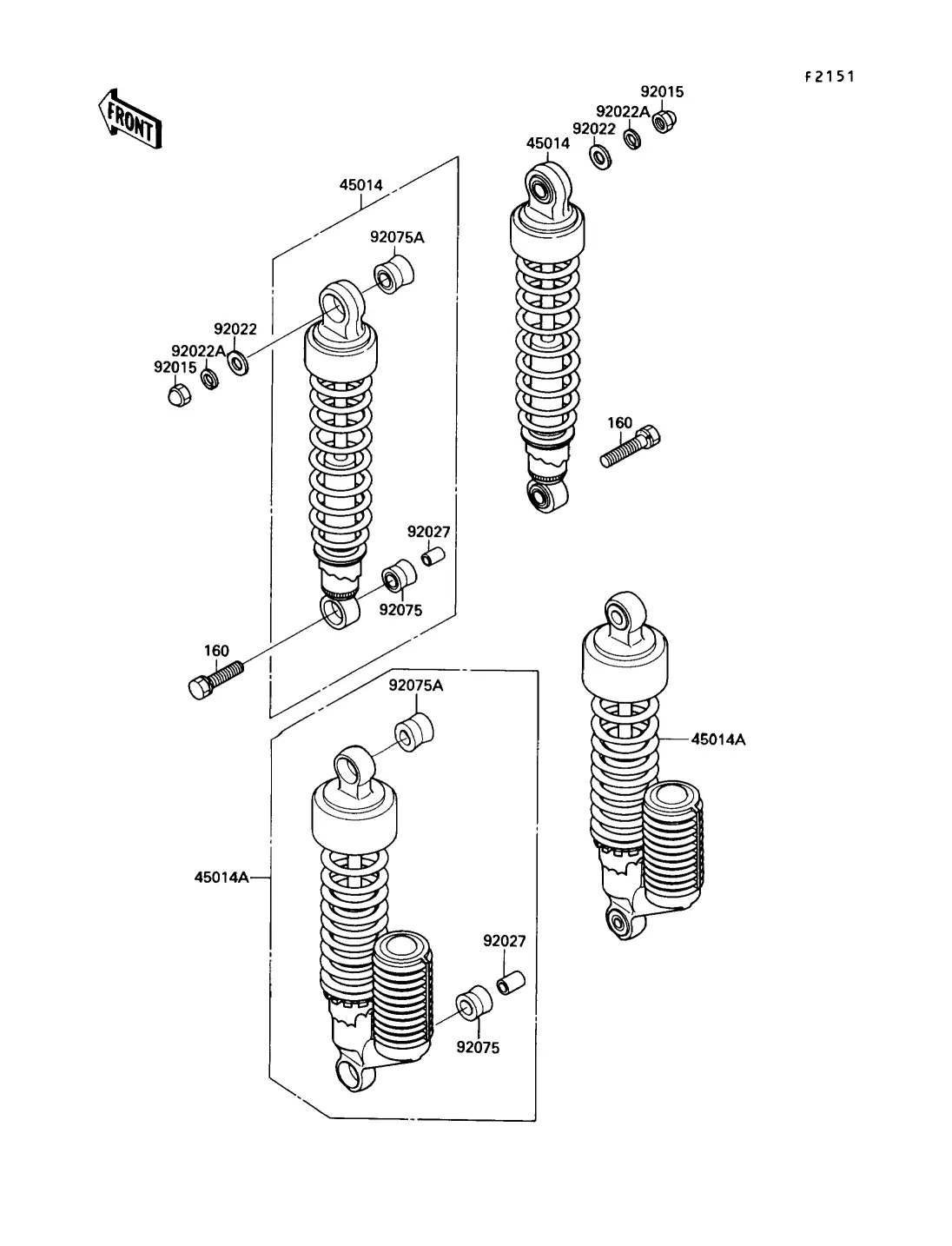 F2151

FRONT

92015
92022A
92022
45014

45014
92075A
92022
92022A
92015

160

92027
92075

160

92075A

45014A

45014A

92027

92075