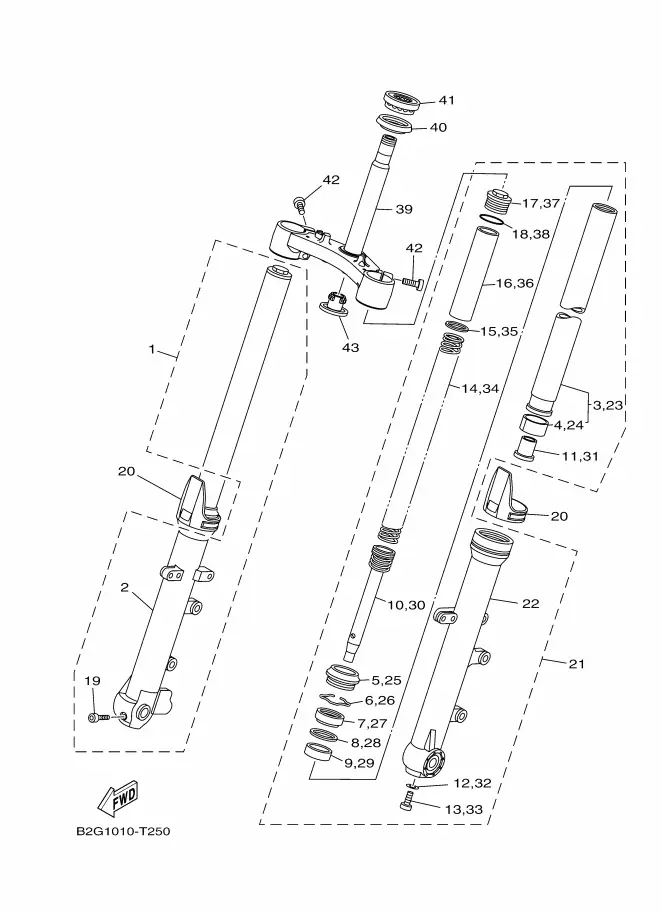 41
40
42
39
17,37
18,38
42
16,36
43
15,35
1
14,34
3,23
4,24
11,31
20
20
2
10,30
22
21
19
5,25
6,26
7,27
8,28
9,29
12,32
13,33
FWD
B2G1010-T250