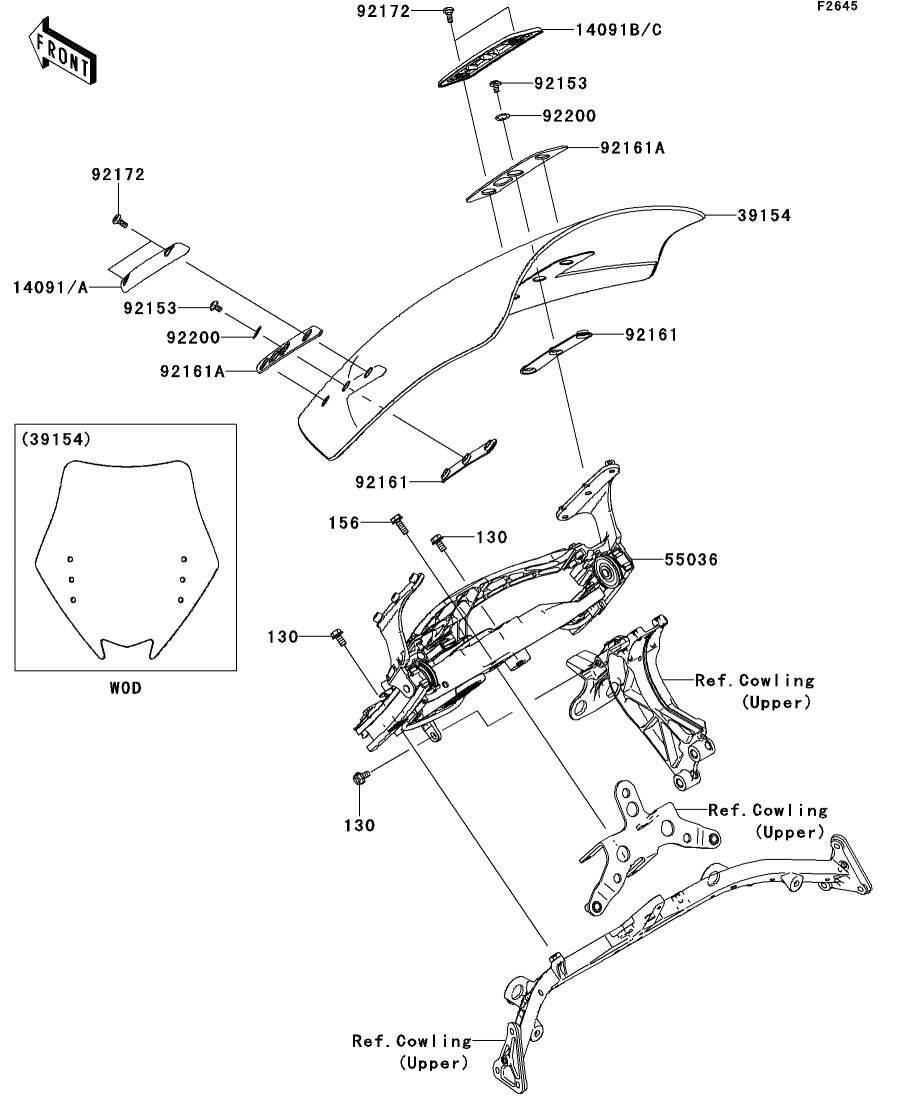 F2645

FRONT

92172
14091B/C
92153
92200
92161A
39154
92172
14091/A
92153
92200
92161A
92161
92161
(39154)
WOD
156
130
55036
130
Ref.Cowling (Upper)
130
Ref.Cowling (Upper)
Ref.Cowling (Upper)