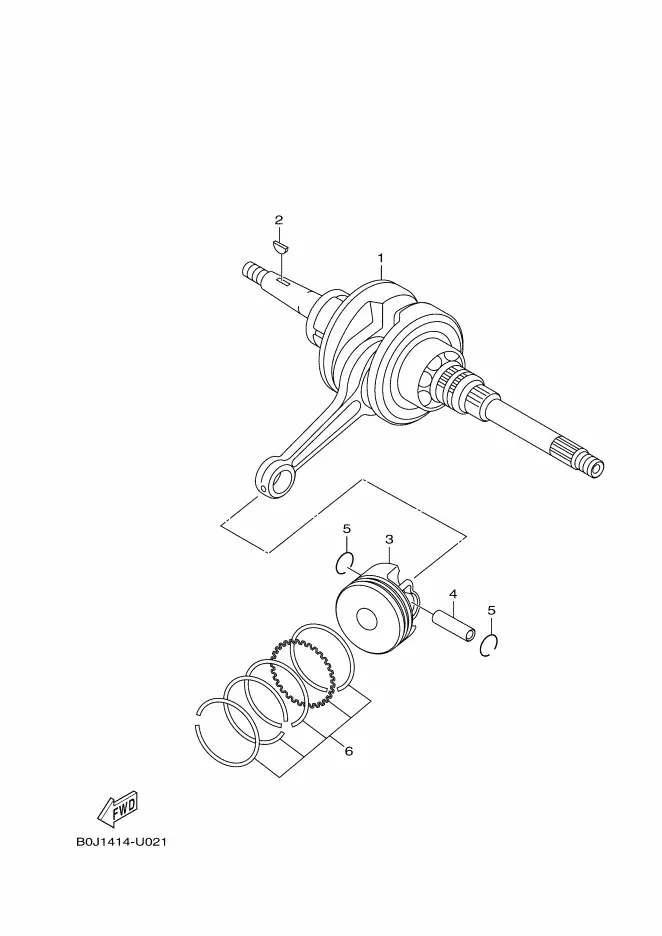 2
1
5
3
4
5
6
FWD
B0J1414-U021