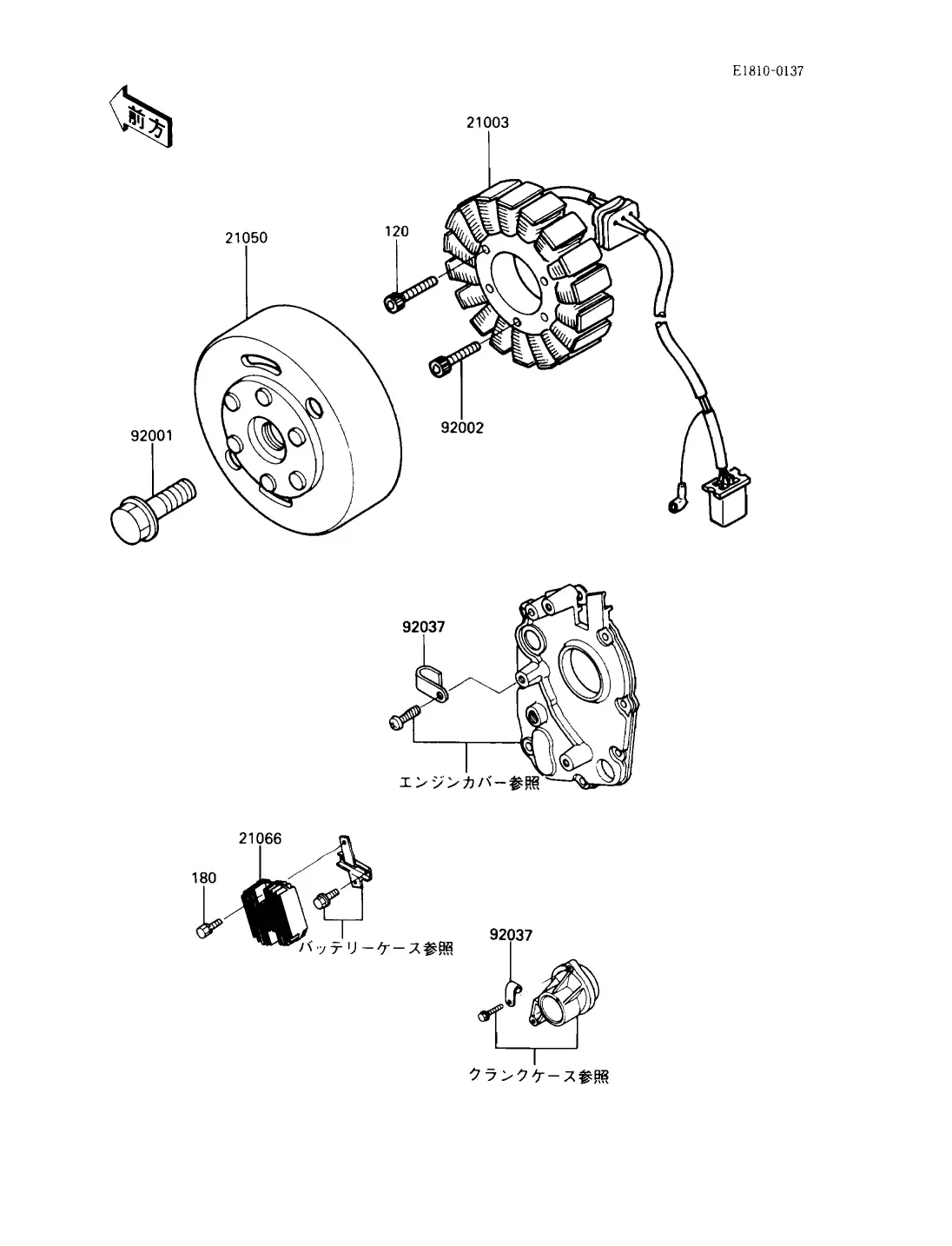 E1810-0137

前方

21003

120

21050

92002

92001

92037

エンジンカバー参照

21066

180

バッテリーケース参照

92037

クランクケース参照