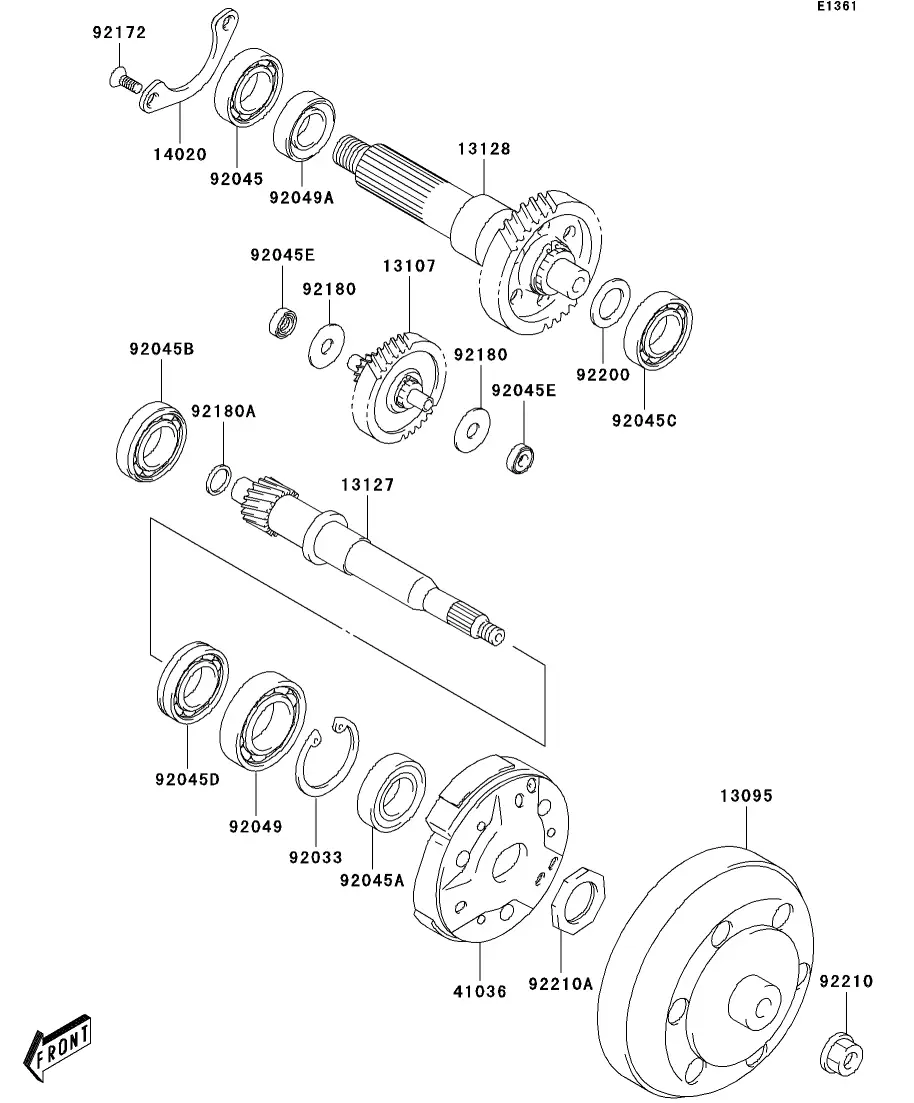 E1361

92172

14020

92045

92049A

13128

92045E

92180

13107

92045B

92180A

92180

92045E

92200

92045C

13127

92045D

92049

92033

92045A

41036

92210A

13095

92210

FRONT