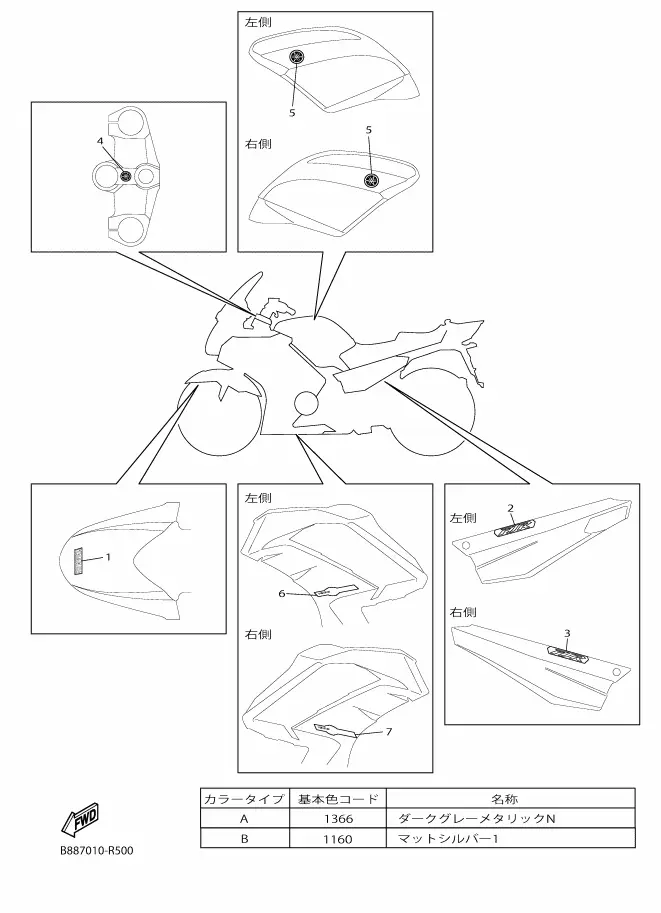 左側

5

右側

5

4

1

左側

6

右側

7

左側

2

右側

3

FWD

B887010-R500

| カラータイプ | 基本色コード | 名称 |
|---|---|---|
| A | 1366 | ダークグレーメタリックN |
| B | 1160 | マットシルバー1 |