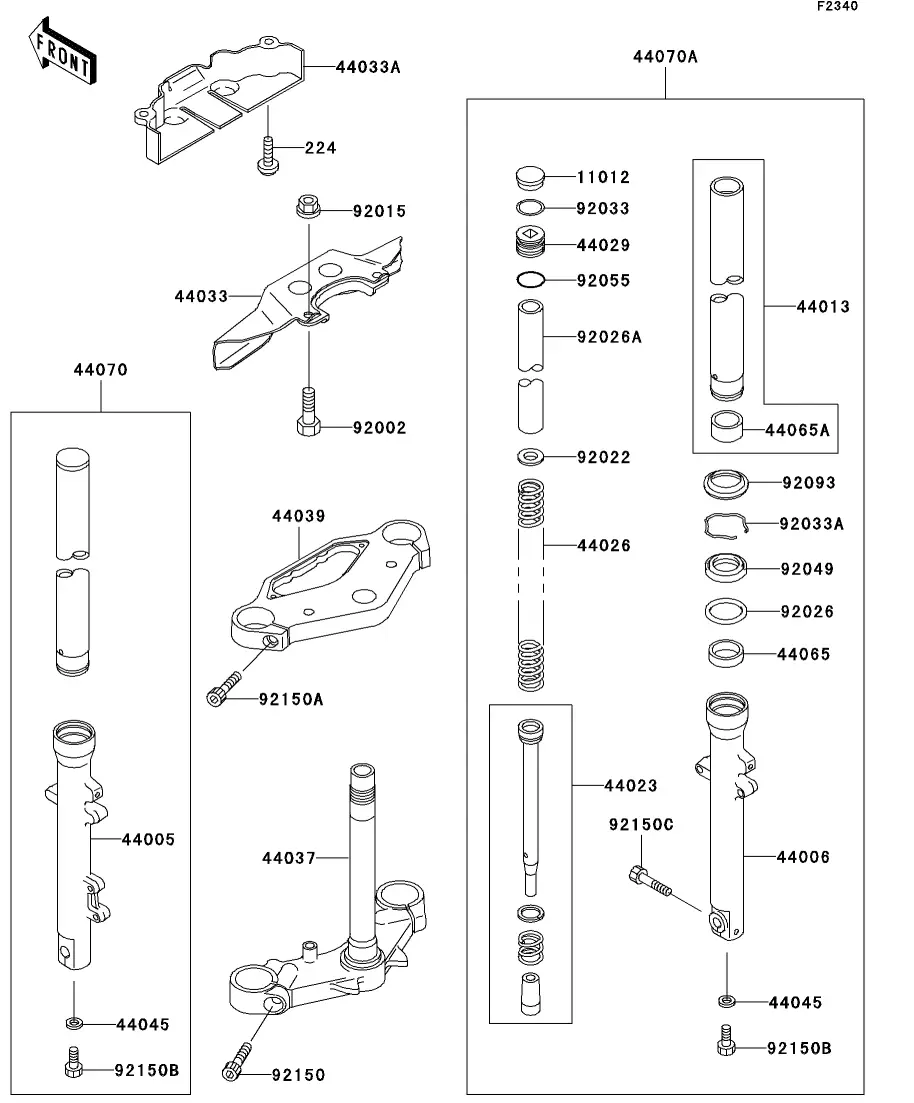 F2340

FRONT

44033A

224

92015

44033

92002

44070

44039

92150A

44005

44037

44045

92150B

92150

44070A

11012

92033

44029

92055

92026A

92022

44026

44023

44013

44065A

92093

92033A

92049

92026

44065

92150C

44006

44045

92150B