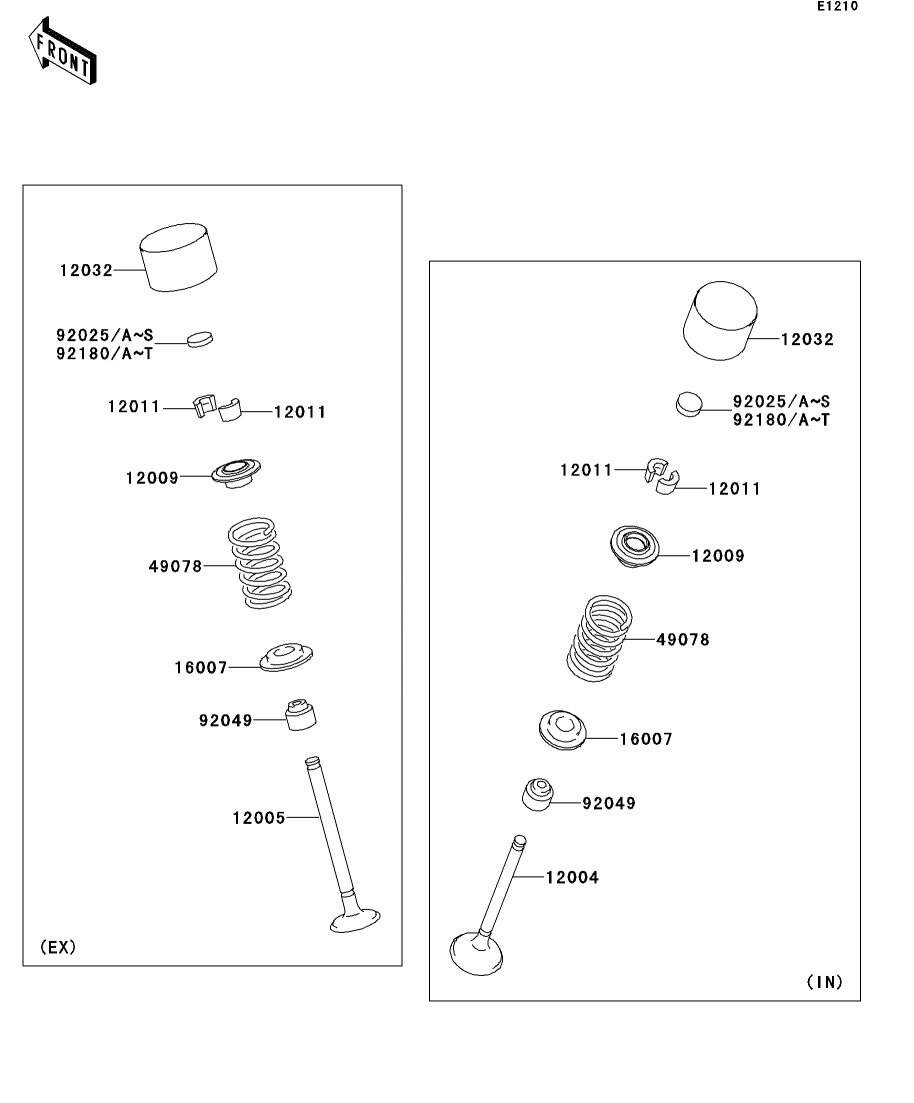 E1210

FRONT

12032
92025/A~S
92180/A~T
12011
12011
12009
49078
16007
92049
12005
(EX)

12032
92025/A~S
92180/A~T
12011
12011
12009
49078
16007
92049
12004
(IN)