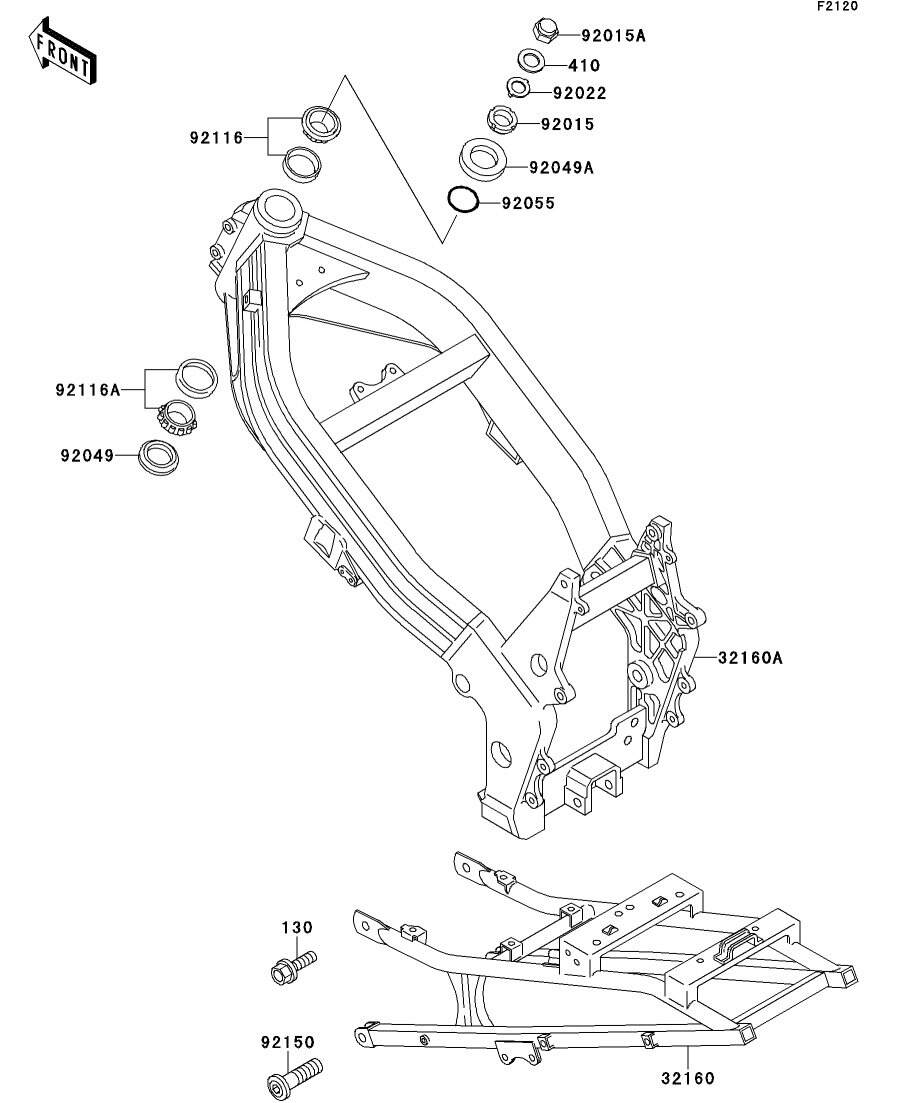 F2120

FRONT

92015A
410
92022
92015
92049A
92055
92116
92116A
92049
32160A
130
92150
32160