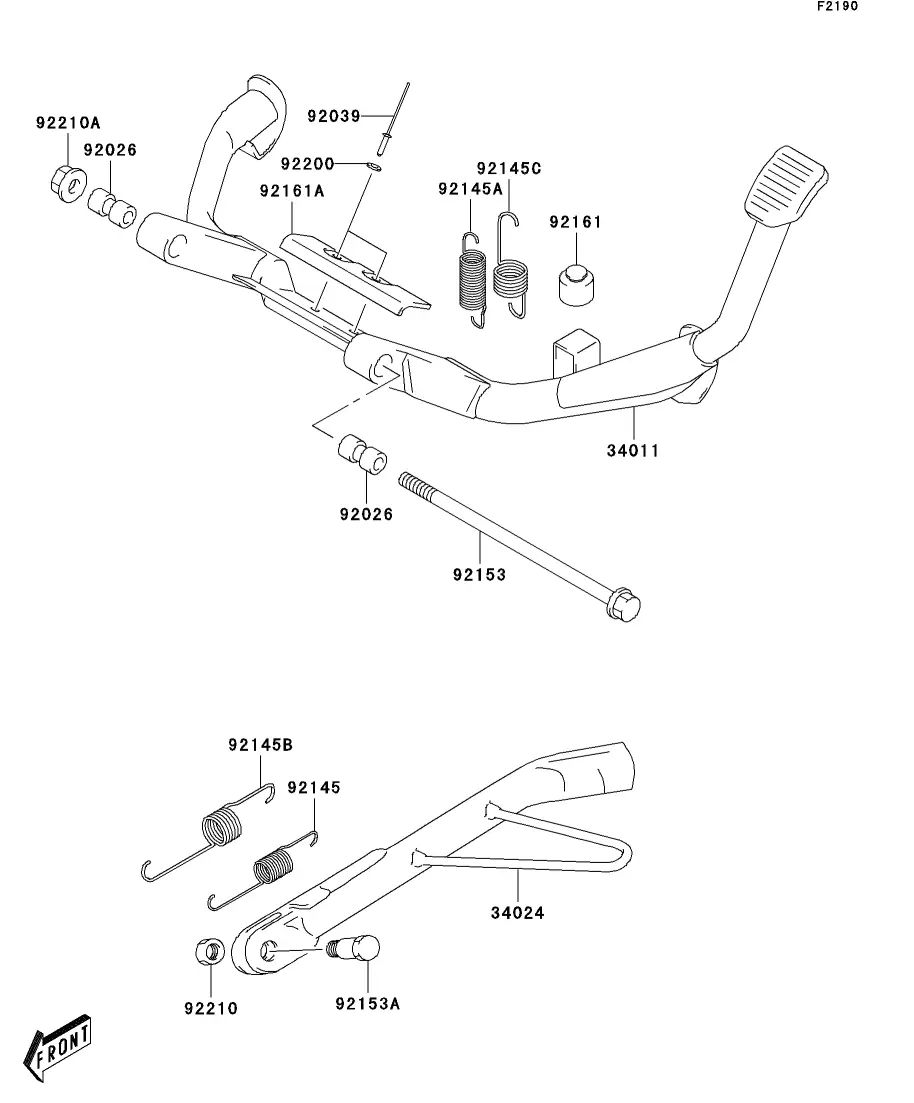 F2190

92210A
92026
92039
92200
92161A
92145C
92145A
92161
34011
92026
92153

92145B
92145
34024
92210
92153A
FRONT