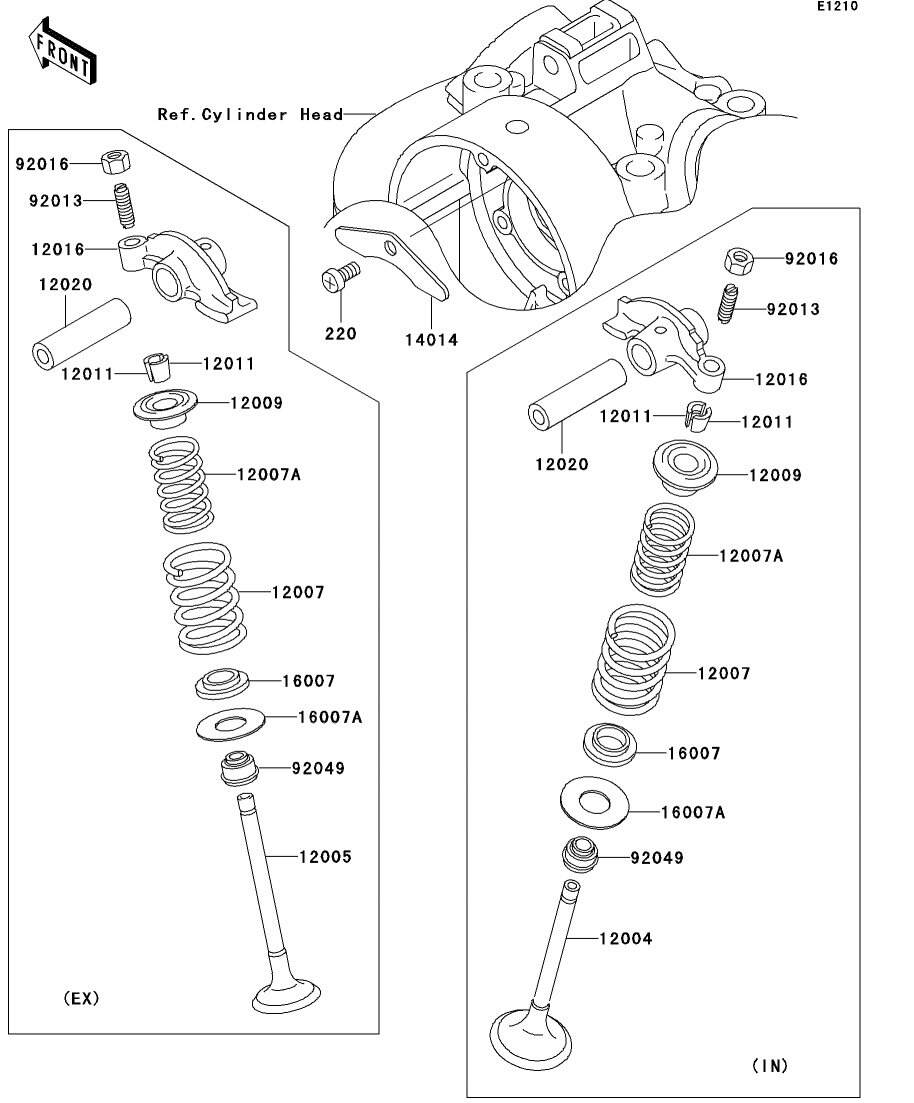 E1210

FRONT

Ref.Cylinder Head

92016
92013
12016
12020
12011
12011
12009
12007A
12007
16007
16007A
92049
12005
(EX)

220
14014

92016
92013
12016
12011
12011
12020
12009
12007A
12007
16007
16007A
92049
12004
(IN)