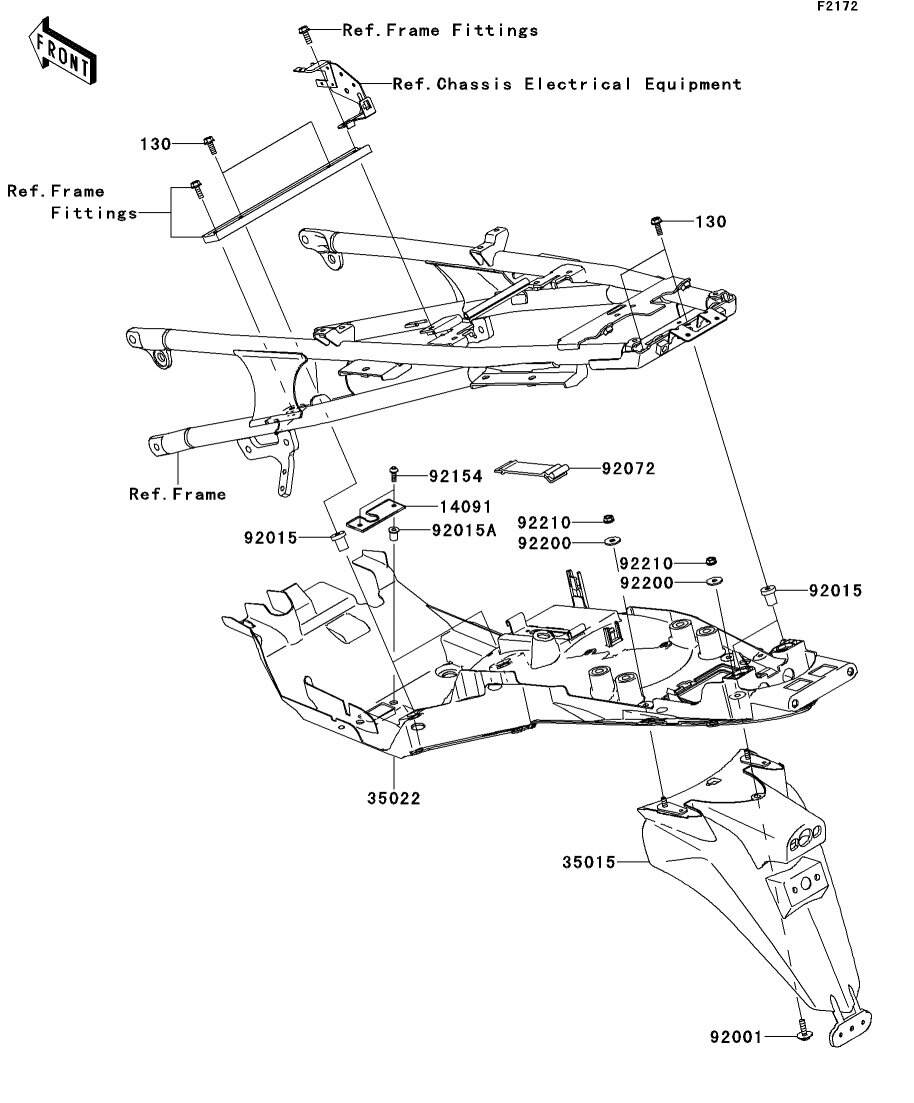 F2172

FRONT

Ref.Frame Fittings

Ref.Chassis Electrical Equipment

130

Ref.Frame Fittings

130

Ref.Frame

92154

92072

14091

92015

92015A

92210

92200

92210

92200

92015

35022

35015

92001