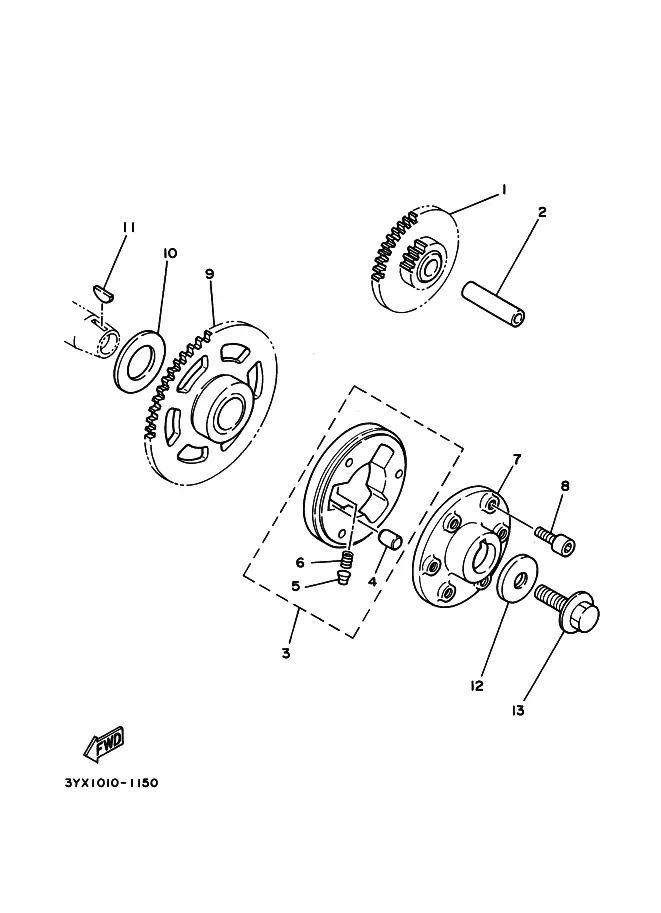 1
2
11
10
9
7
8
6
5
4
3
12
13
FWD
3YX1010-1150