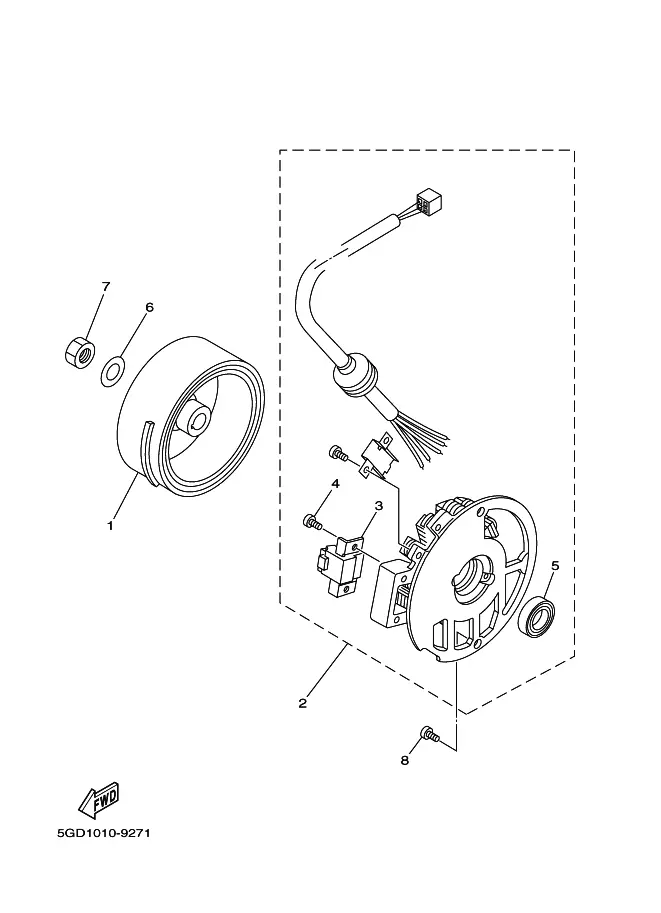 7
6
1
4
3
5
2
8
FWD
5GD1010-9271