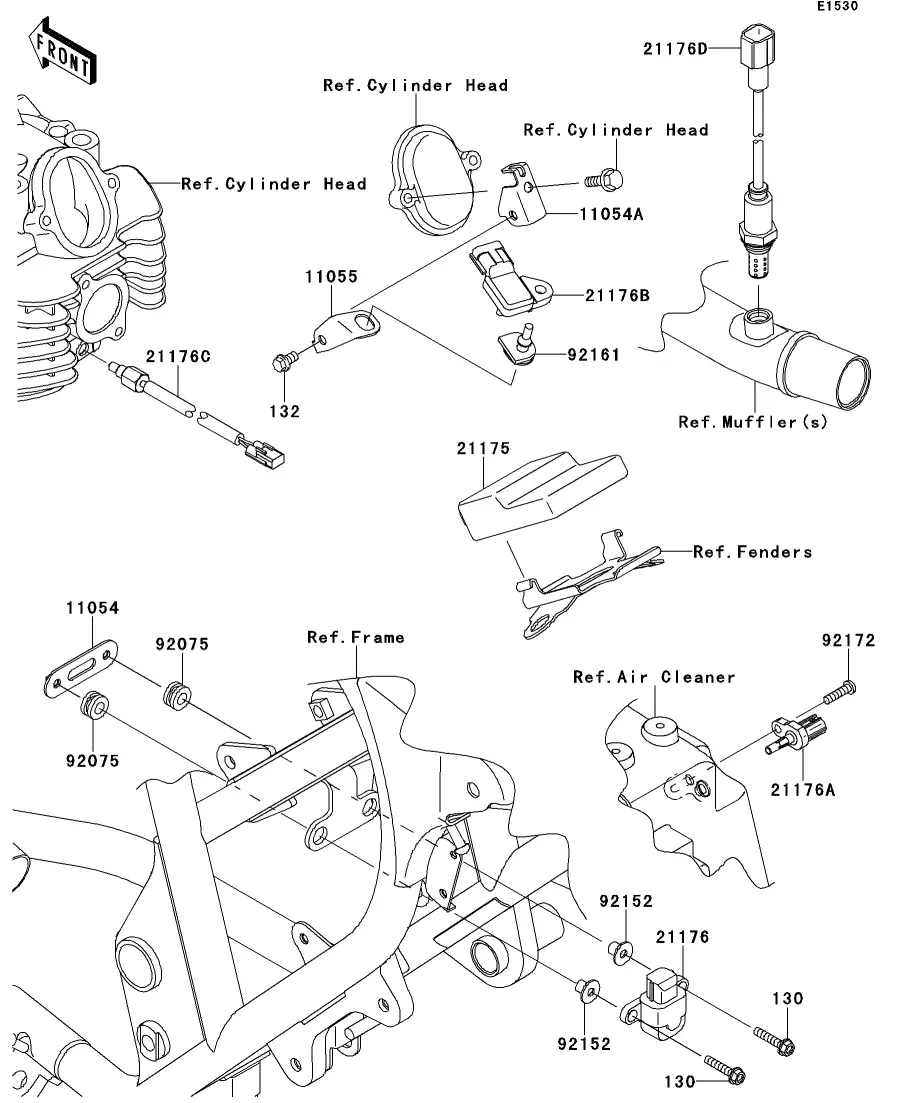 E1530

FRONT

21176D

Ref.Cylinder Head

Ref.Cylinder Head

Ref.Cylinder Head

11054A

11055

21176B

21176C

92161

132

Ref.Muffler(s)

21175

Ref.Fenders

11054

92075

Ref.Frame

92172

Ref.Air Cleaner

92075

21176A

92152

21176

130

92152

130