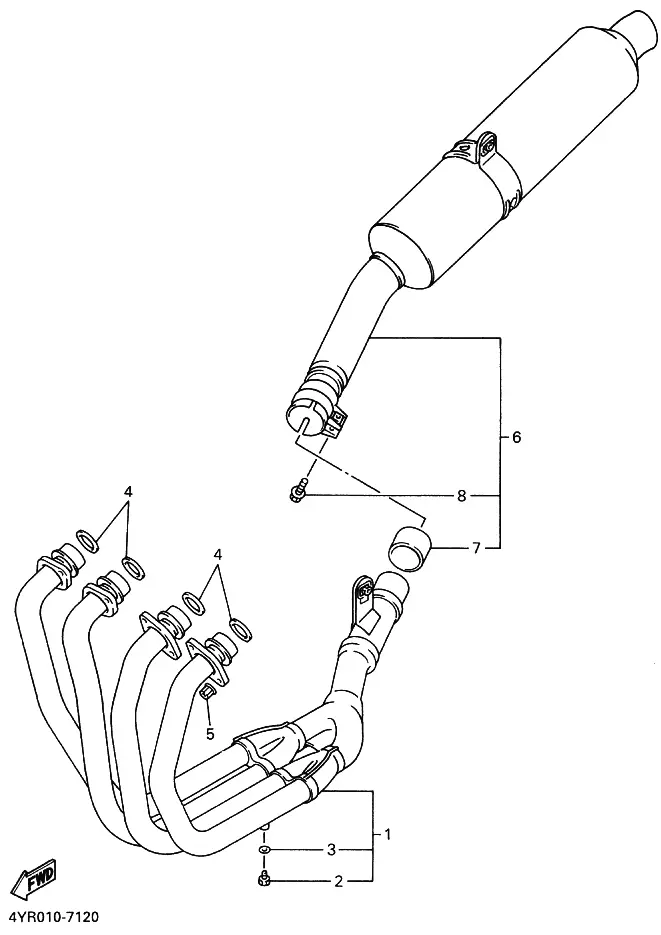 6
8
7
4
4
5
1
3
2
FWD
4YR010-7120