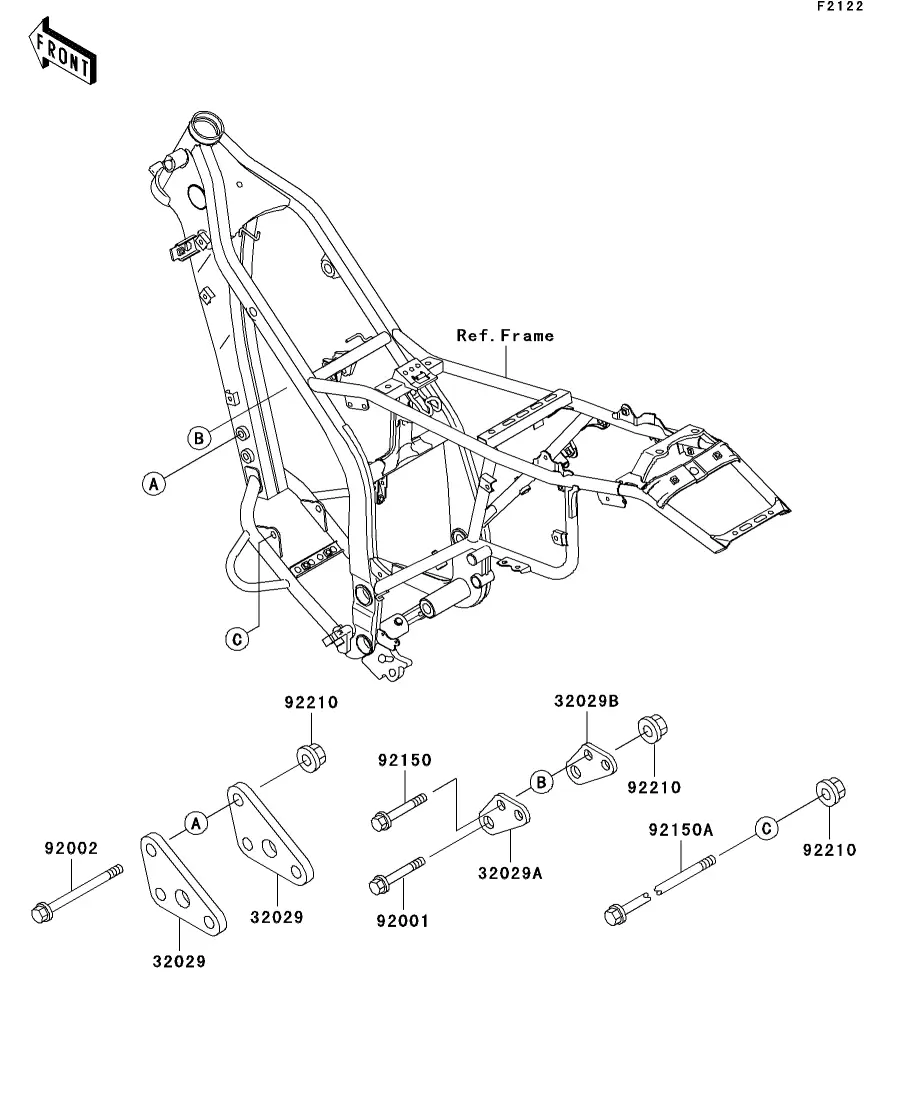 F2122

FRONT

Ref.Frame

B

A

C

92210

32029B

92150

B

92210

A

92002

32029A

92150A

C

92210

32029

92001

32029