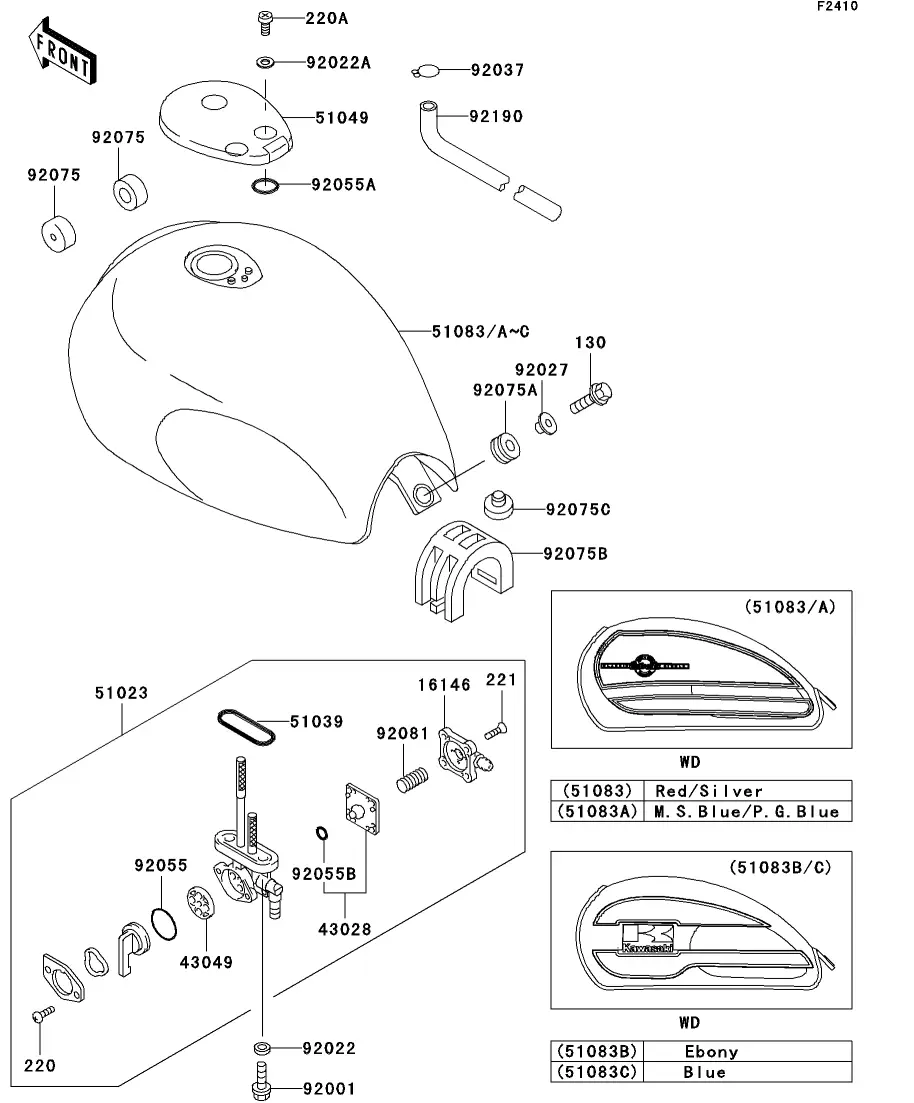 F2410

FRONT

220A
92022A
92037
51049
92190
92075
92075
92055A
51083/A~C
130
92027
92075A
92075C
92075B

(51083/A)

WD

| (51083) | Red/Silver |
|---|---|
| (51083A) | M.S.Blue/P.G.Blue |

(51083B/C)

Kawasaki

WD

| (51083B) | Ebony |
|---|---|
| (51083C) | Blue |

51023
51039
16146
221
92081
92055
92055B
43028
43049
220
92022
92001