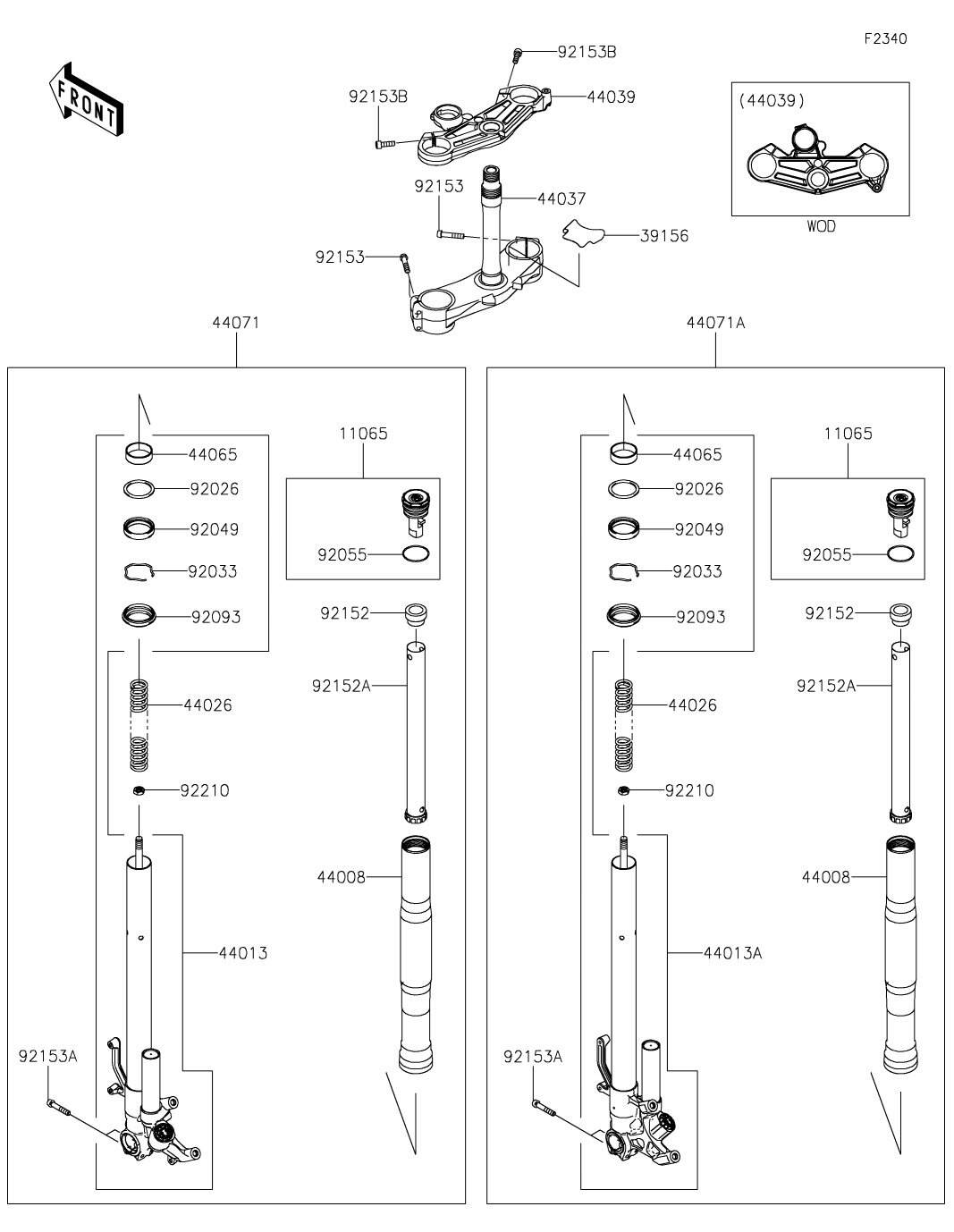 F2340

FRONT

92153B
92153B
44039

(44039)
WOD

92153
44037
39156
92153

44071
44065
92026
92049
92033
92093
44026
92210
44013
92153A
11065
92055
92152
92152A
44008

44071A
44065
92026
92049
92033
92093
44026
92210
44013A
92153A
11065
92055
92152
92152A
44008