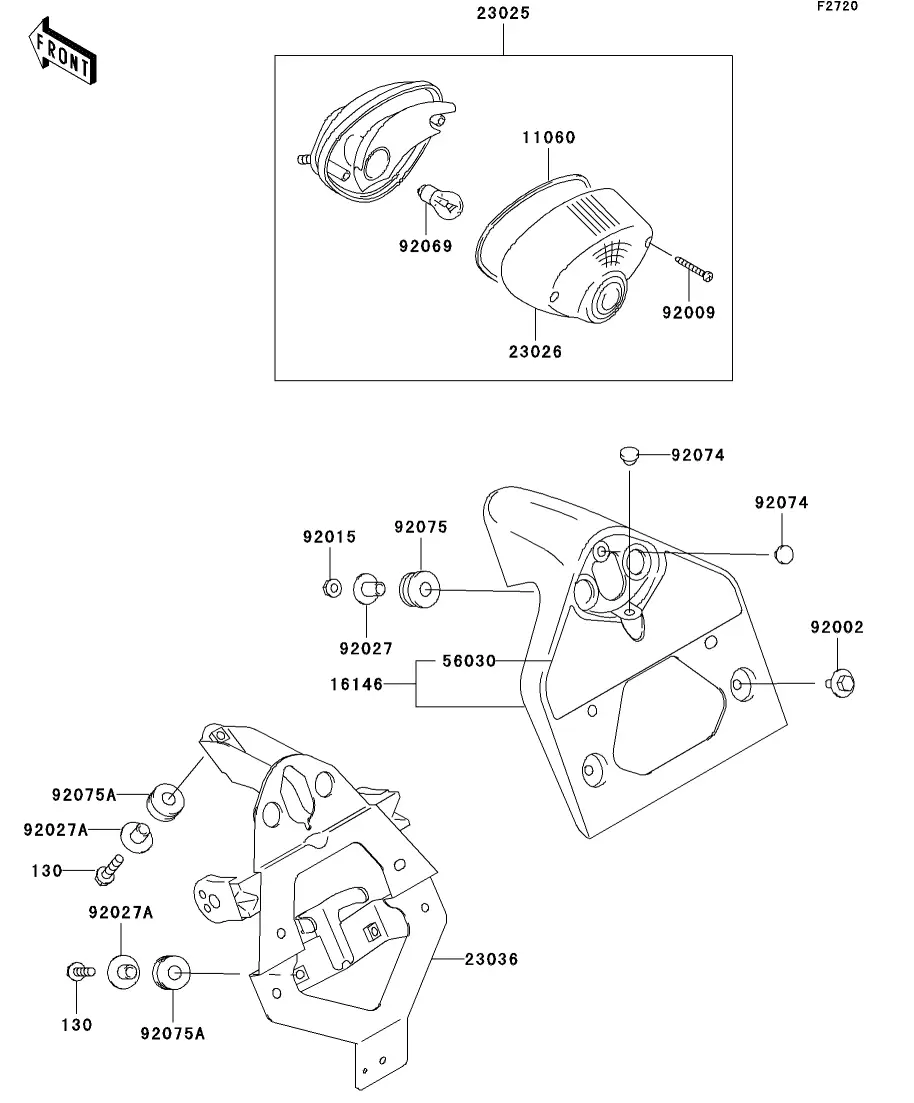 F2720

FRONT

23025

11060

92069

92009

23026

92074

92074

92015

92075

92027

92002

56030

16146

92075A

92027A

130

92027A

23036

130

92075A