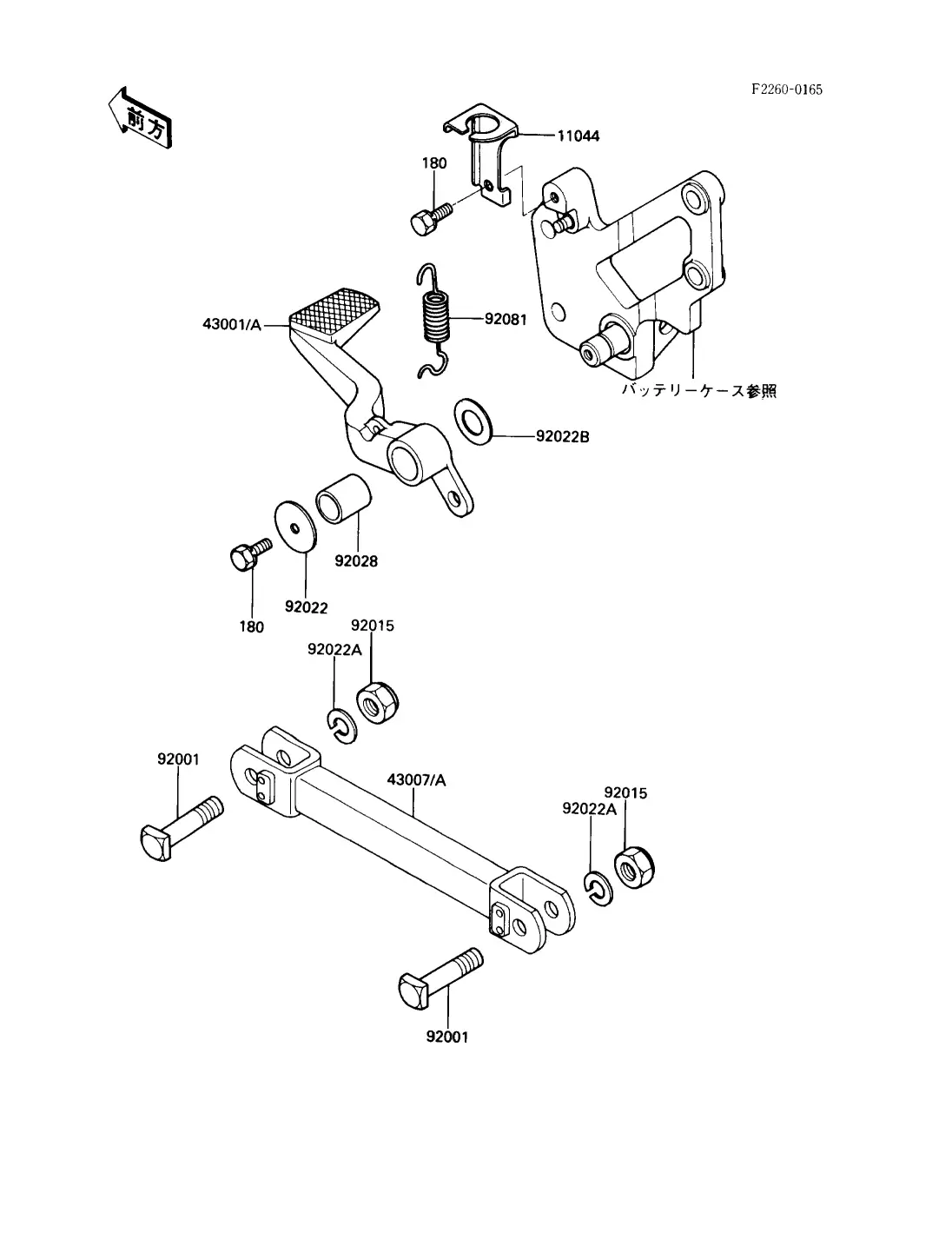 F2260-0165

前方

11044

180

43001/A

92081

バッテリーケース参照

92022B

92028

92022

180

92015

92022A

92001

43007/A

92015

92022A

92001