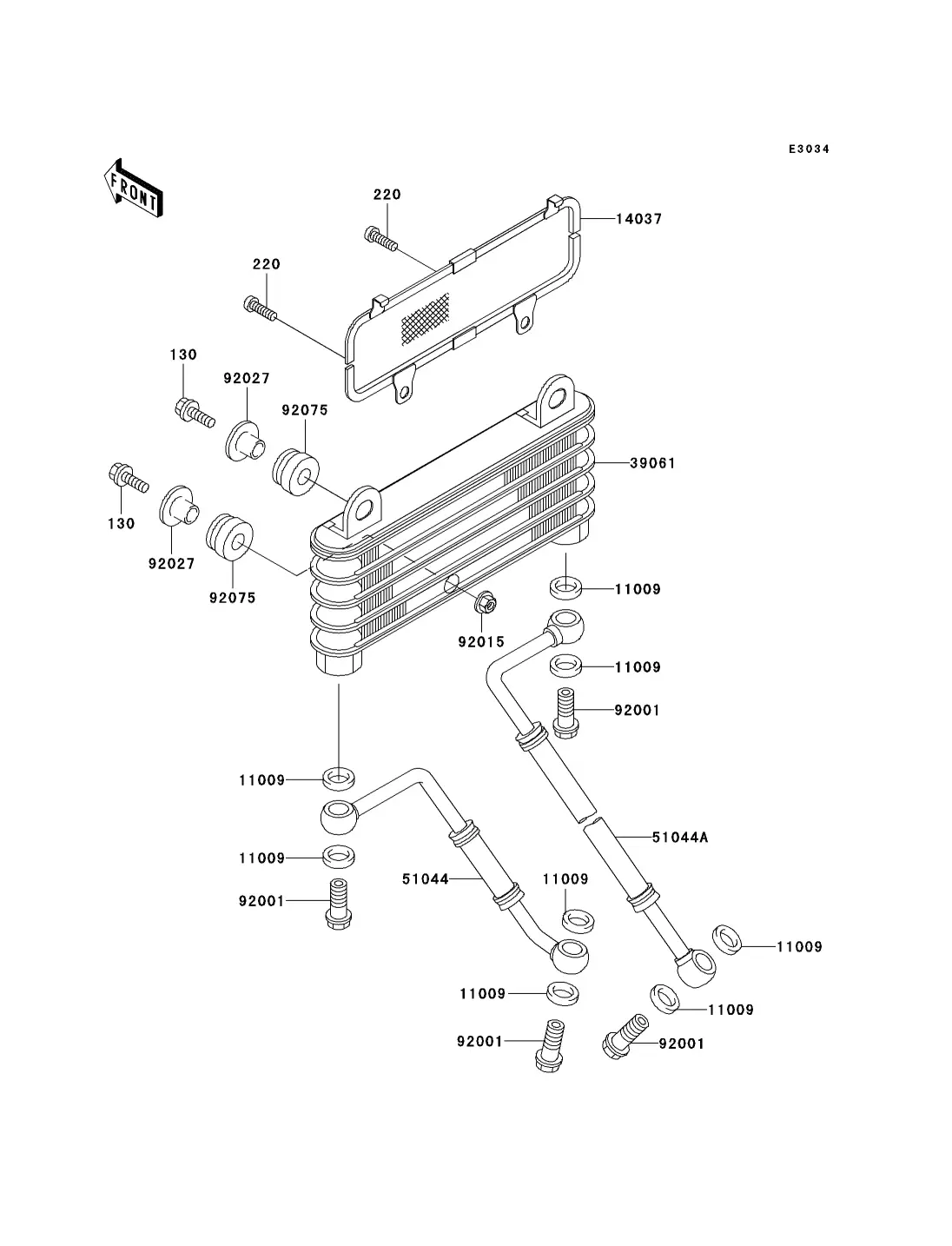 E3034

FRONT

220

14037

220

130

92027

92075

39061

130

92027

92075

11009

92015

11009

92001

11009

51044A

11009

51044

11009

92001

11009

11009

11009

92001

92001