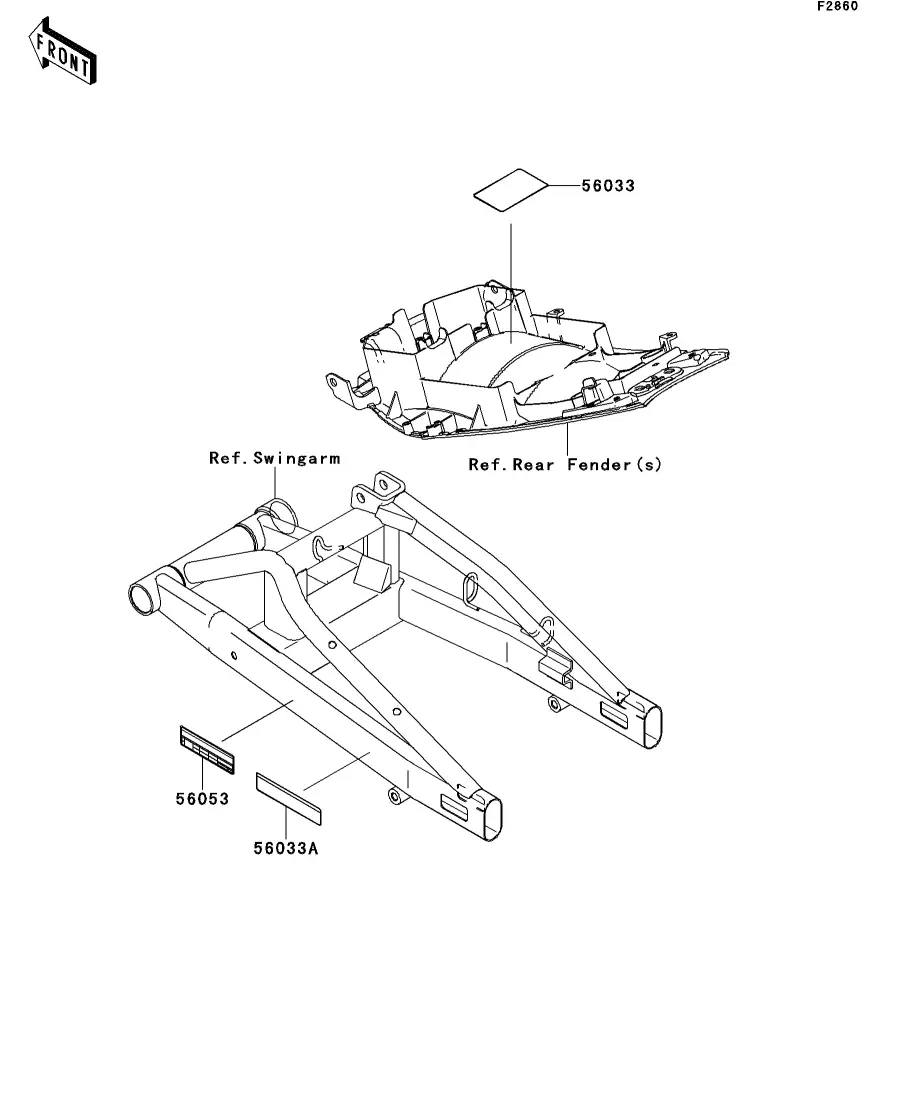 F2860

FRONT

56033

Ref.Swingarm

Ref.Rear Fender(s)

56053

56033A