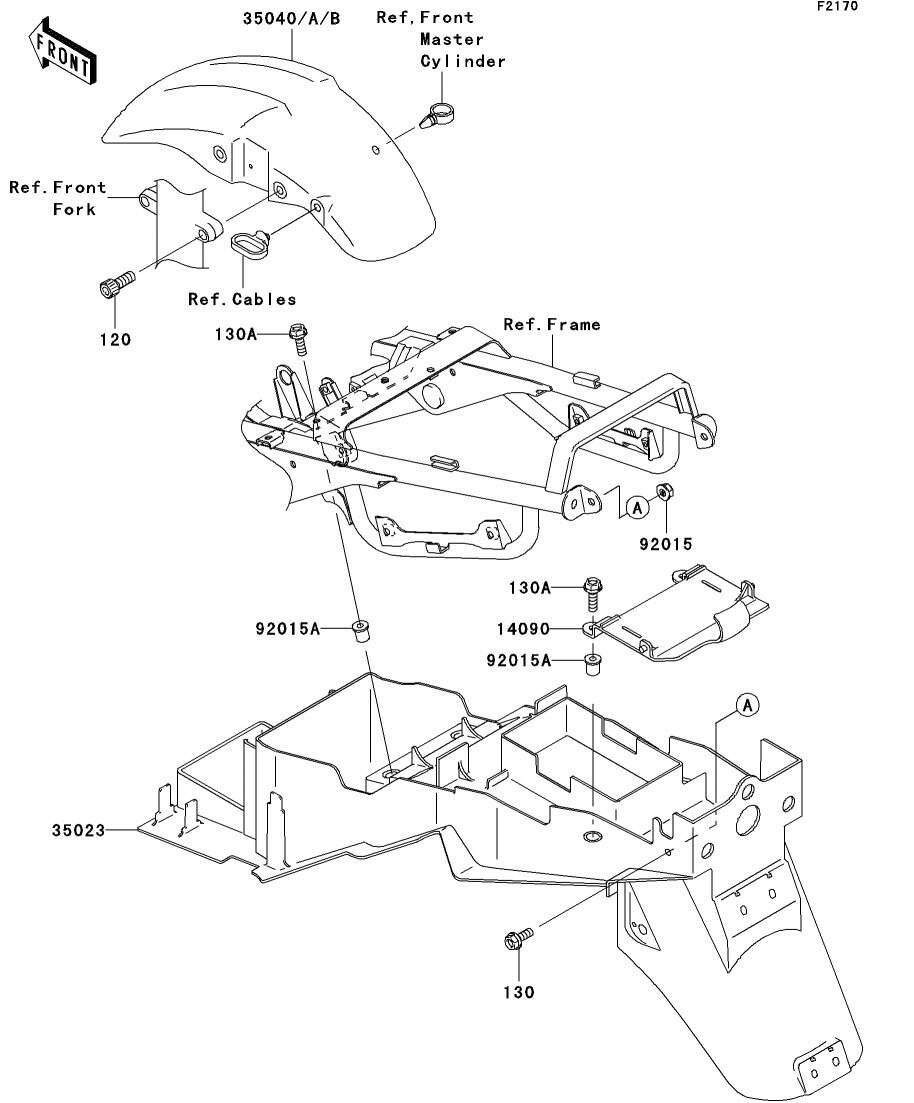 F2170

FRONT

35040/A/B

Ref.Front Master Cylinder

Ref.Front Fork

Ref.Cables

120

130A

Ref.Frame

A

92015

130A

14090

92015A

92015A

A

35023

130